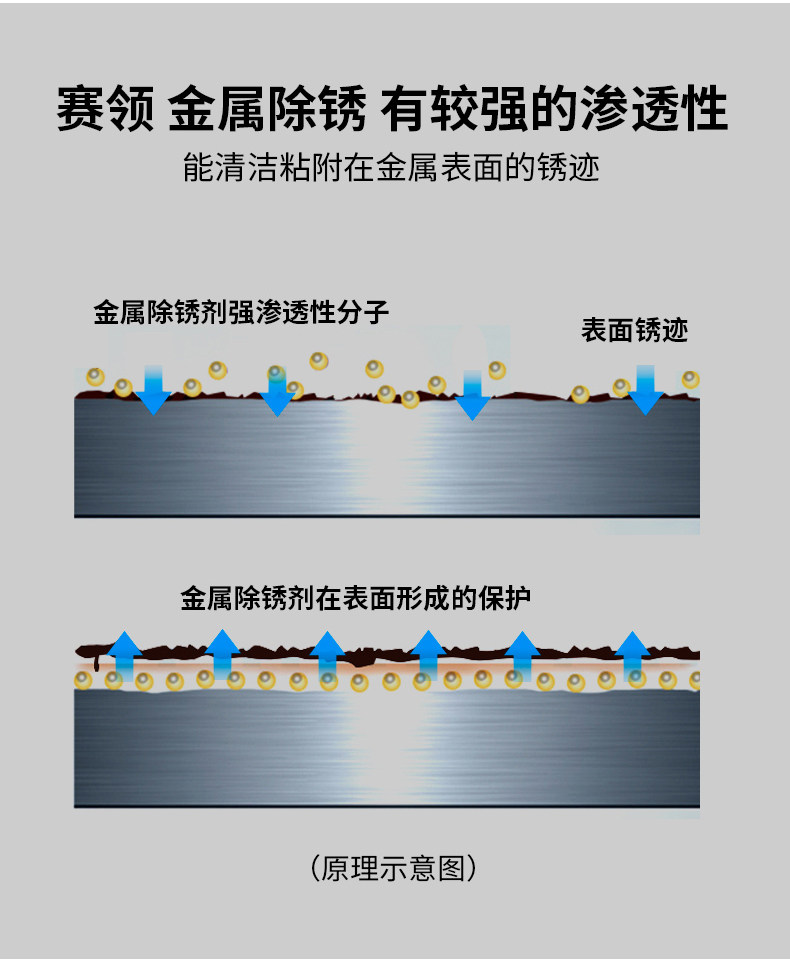 赛领 金属除锈 有较强的渗透性

能清洁粘附在金属表面的锈迹

金属除锈剂强渗透性分子

表面锈迹

金属除锈剂在表面形成的保护

（原理示意图）