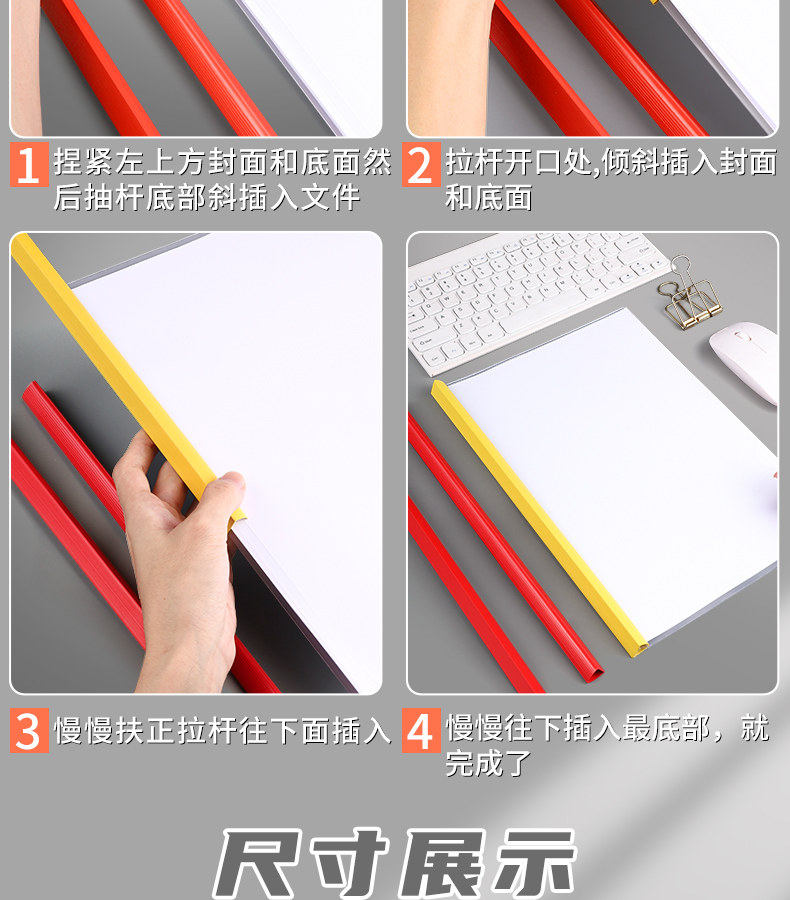 1 捏紧左上方封面和底面然后抽杆底部斜插入文件

2 拉杆开口处,倾斜插入封面和底面

3 慢慢扶正拉杆往下面插入

4 慢慢往下插入最底部，就完成了

尺寸展示