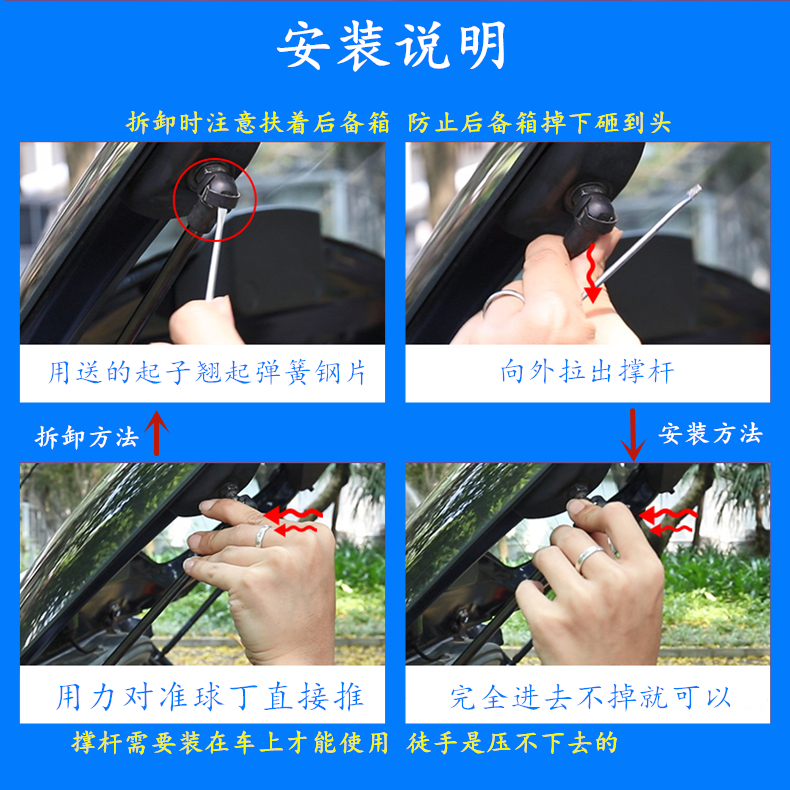 安装说明

拆卸时注意扶着后备箱 防止后备箱掉下砸到头

用送的起子翘起弹簧钢片

向外拉出撑杆

拆卸方法

安装方法

用力对准球丁直接推

完全进去不掉就可以

撑杆需要装在车上才能使用 徒手是压不下去的