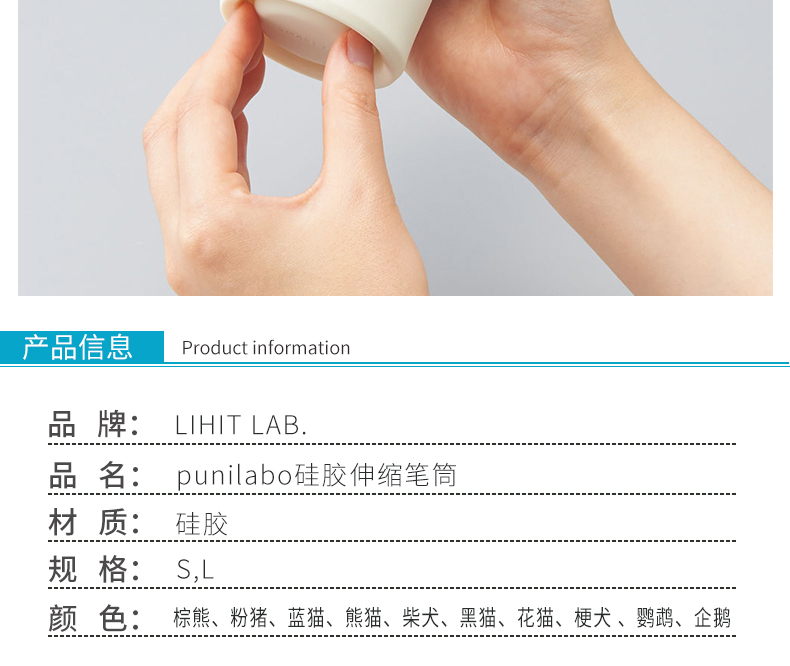 产品信息 Product information

品 牌： LIHIT LAB.

品 名： punilabo硅胶伸缩笔筒

材 质： 硅胶

规 格： S,L

颜 色： 棕熊、粉猪、蓝猫、熊猫、柴犬、黑猫、花猫、梗犬 、鹦鹉、企鹅