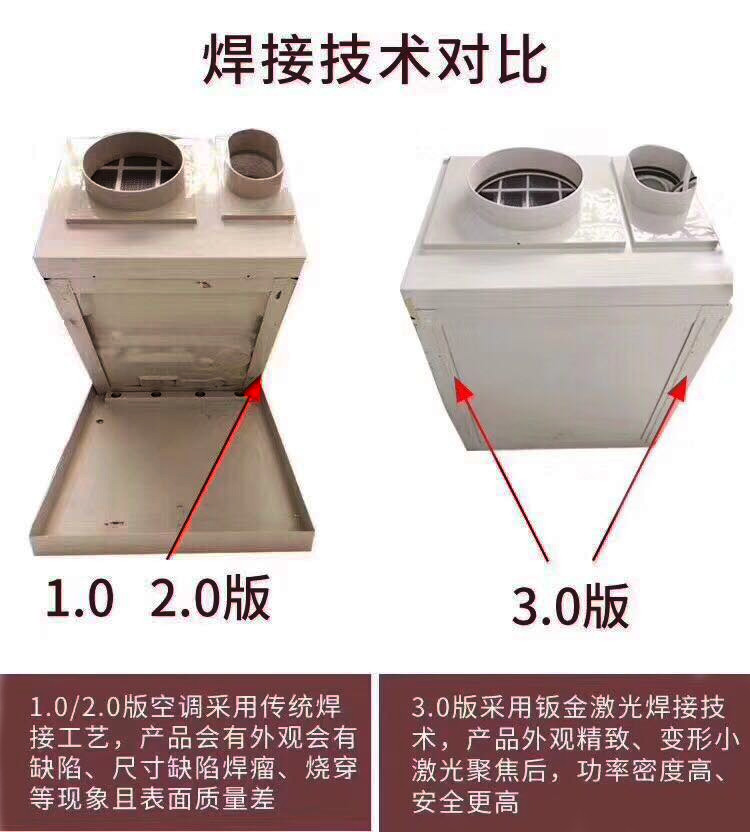 焊接技术对比

1.0 2.0版

3.0版

1.0/2.0版空调采用传统焊接工艺，产品会有外观会有缺陷、尺寸缺陷焊瘤、烧穿等现象且表面质量差

3.0版采用钣金激光焊接技术，产品外观精致、变形小激光聚焦后，功率密度高、安全更高