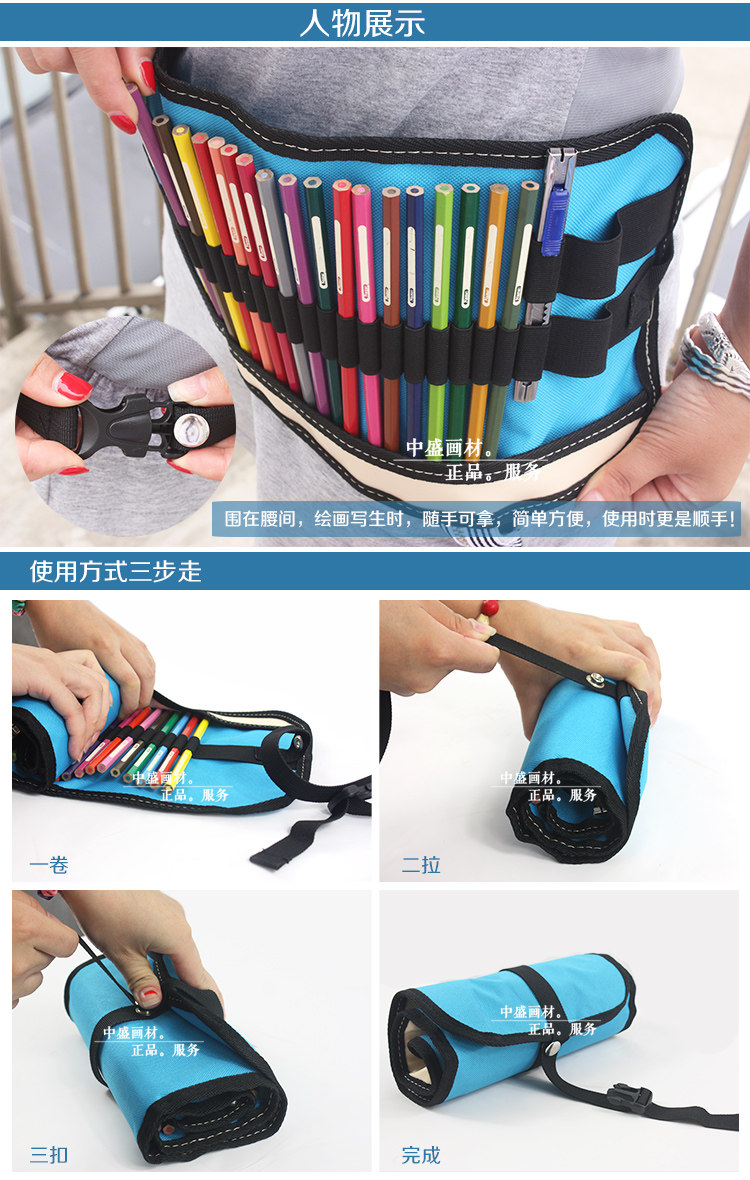 人物展示

中盛画材。
正品。服务

围在腰间，绘画写生时，随手可拿，简单方便，使用时更是顺手！

使用方式三步走

中盛画材。
正品。服务

一卷

中盛画材。
正品。服务

二拉

中盛画材。
正品。服务

三扣

中盛画材。
正品。服务

完成