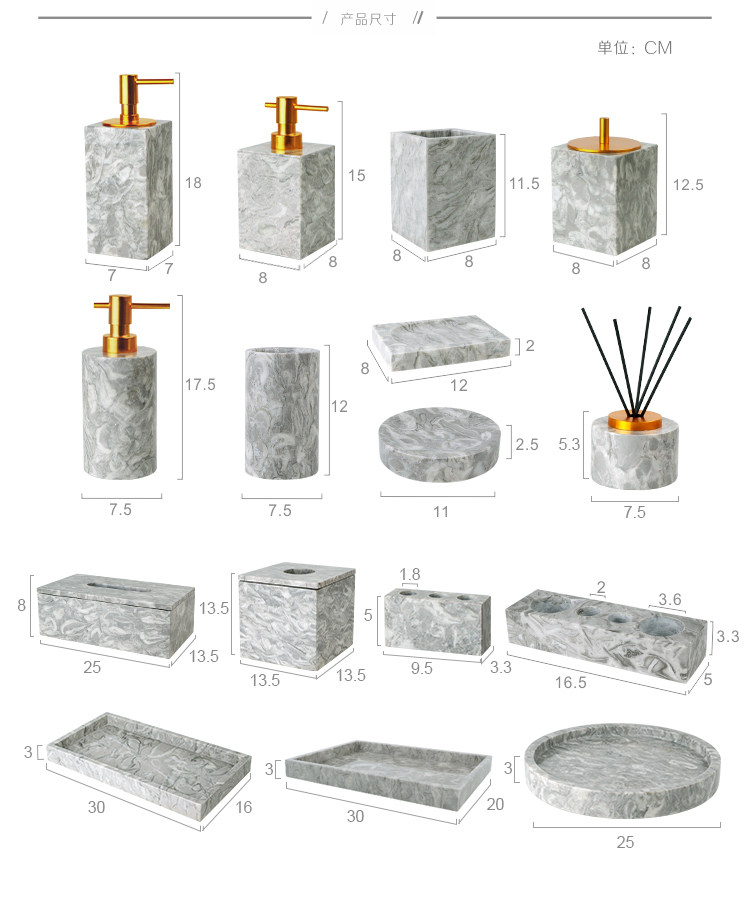 / 产品尺寸 //

单位：CM

18
7
7

15
8
8

11.5
8
8

12.5
8
8

17.5
7.5

12
7.5

2
8
12

2.5
11

5.3
7.5

8
25
13.5

13.5
13.5
13.5

1.8
5
9.5
3.3

2
3.6
3.3
16.5
5

3
30
16

3
30
20

3
25