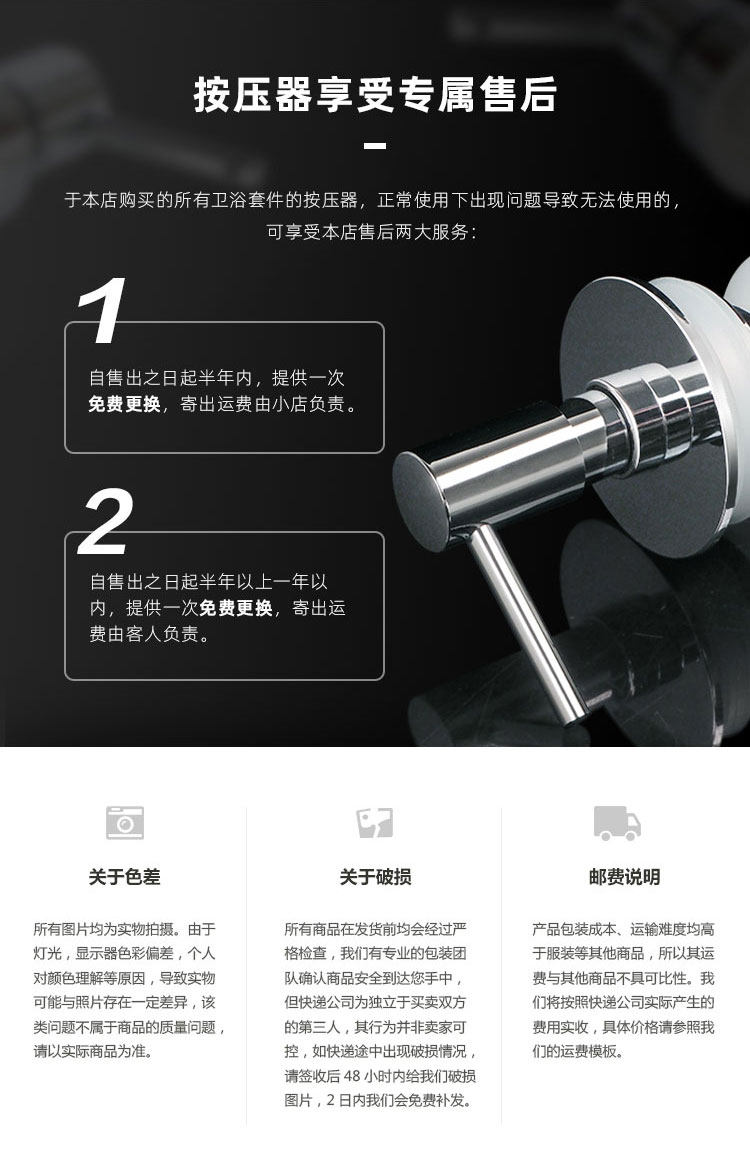 按压器享受专属售后

于本店购买的所有卫浴套件的按压器，正常使用下出现问题导致无法使用的，可享受本店售后两大服务：

1

自售出之日起半年内，提供一次免费更换，寄出运费由小店负责。

2

自售出之日起半年以上一年以内，提供一次免费更换，寄出运费由客人负责。

关于色差

所有图片均为实物拍摄。由于灯光，显示器色彩偏差，个人对颜色理解等原因，导致实物可能与照片存在一定差异，该类问题不属于商品的质量问题，请以实际商品为准。

关于破损

所有商品在发货前均会经过严格检查，我们有专业的包装团队确认商品安全到达您手中，但快递公司为独立于买卖双方的第三人，其行为并非卖家可控，如快递途中出现破损情况，请签收后 48 小时内给我们破损图片，2 日内我们会免费补发。

邮费说明

产品包装成本、运输难度均高于服装等其他商品，所以其运费与其他商品不具可比性。我们将按照快递公司实际产生的费用实收，具体价格请参照我们的运费模板。