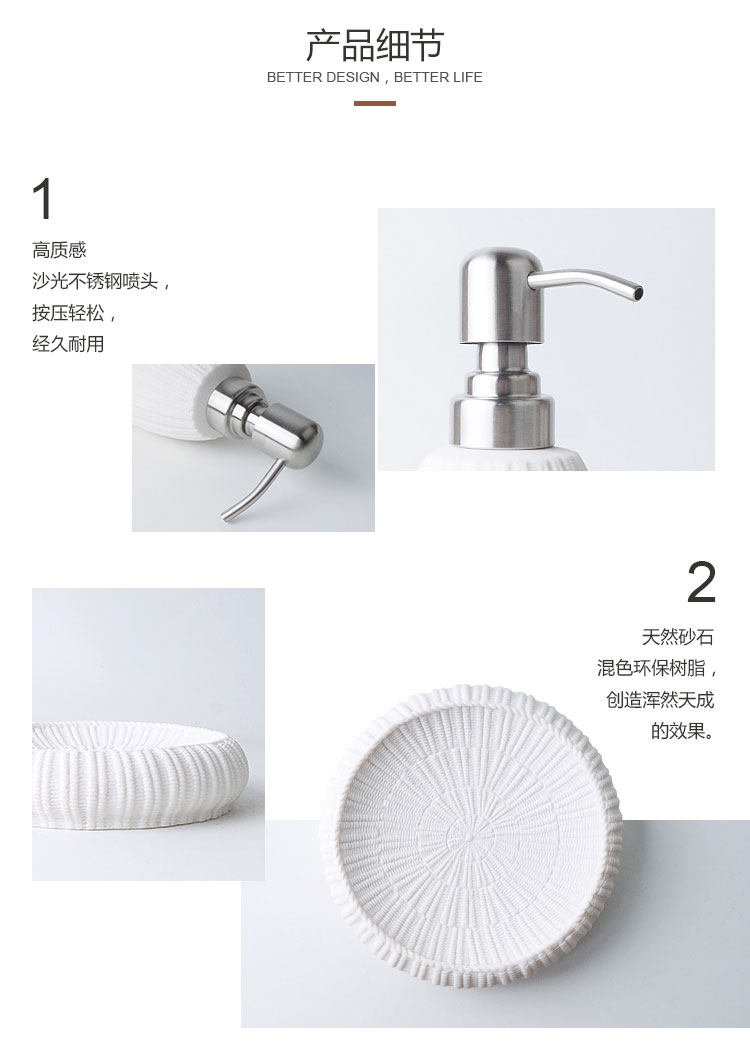 产品细节
BETTER DESIGN , BETTER LIFE

1
高质感
沙光不锈钢喷头，
按压轻松，
经久耐用

2
天然砂石
混色环保树脂，
创造浑然天成
的效果。