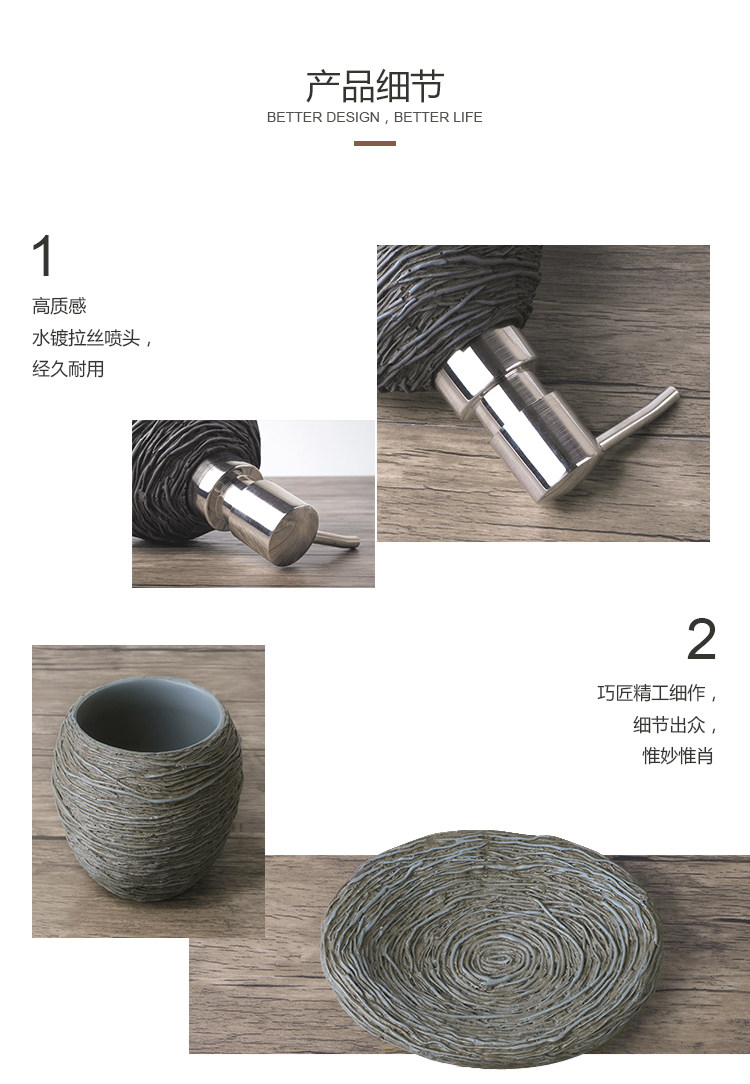 产品细节
BETTER DESIGN , BETTER LIFE

1
高质感
水镀拉丝喷头，
经久耐用

2
巧匠精工细作，
细节出众，
惟妙惟肖