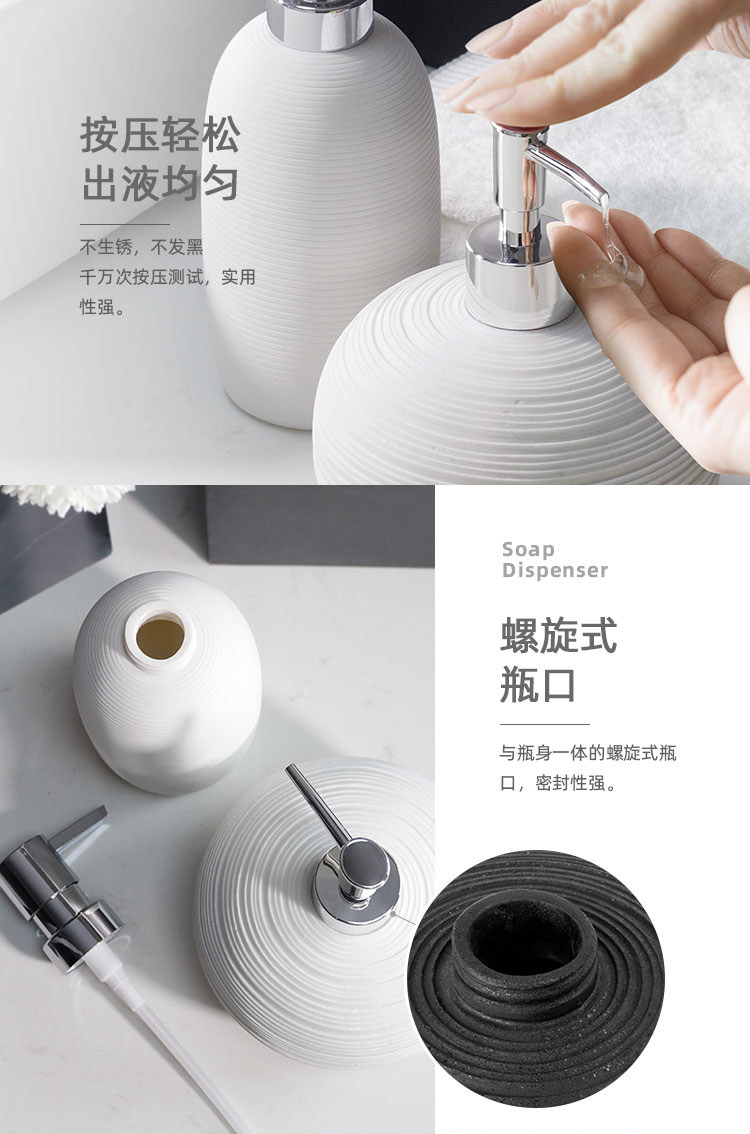 按压轻松
出液均匀

不生锈，不发黑
千万次按压测试，实用性强。

Soap
Dispenser

螺旋式
瓶口

与瓶身一体的螺旋式瓶口，密封性强。