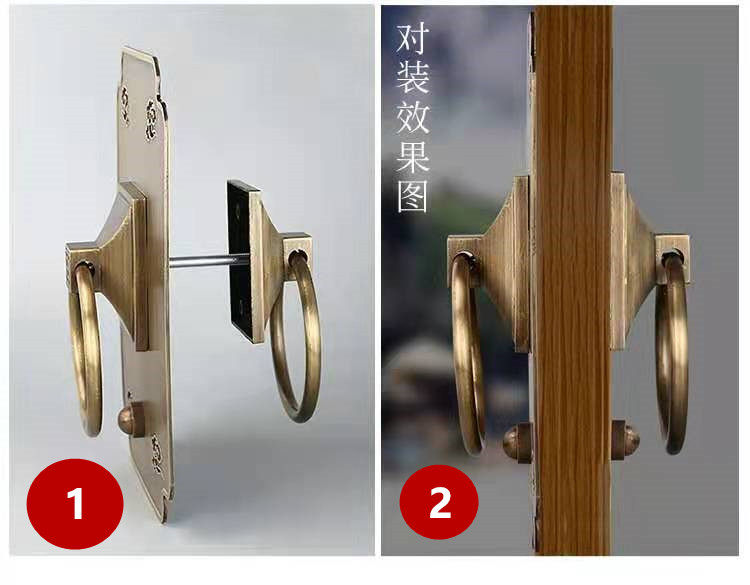 1

对装效果图

2