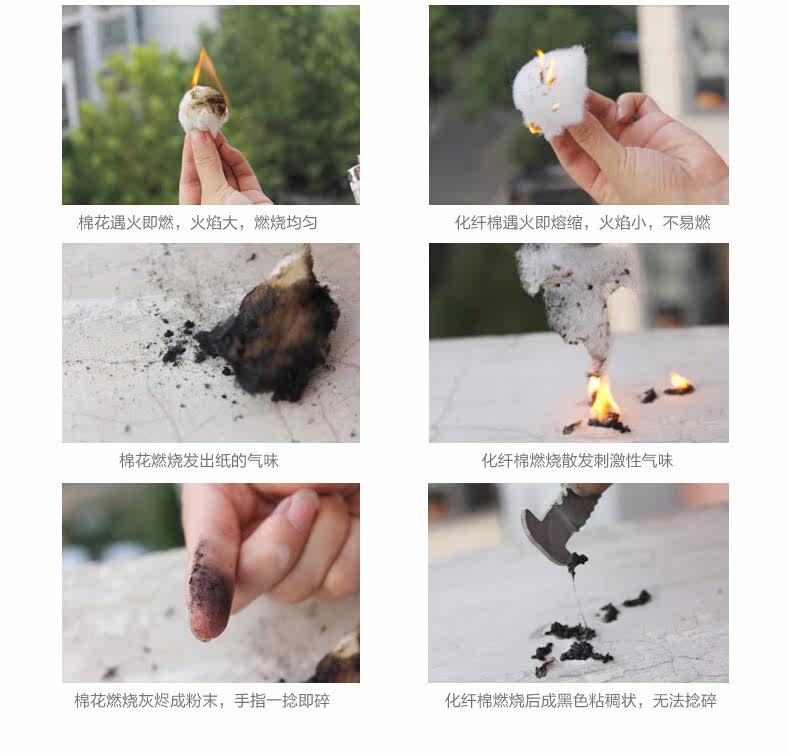 棉花遇火即燃，火焰大，燃烧均匀

化纤棉遇火即熔缩，火焰小，不易燃

棉花燃烧发出纸的气味

化纤棉燃烧散发刺激性气味

棉花燃烧灰烬成粉末，手指一捻即碎

化纤棉燃烧后成黑色粘稠状，无法捻碎