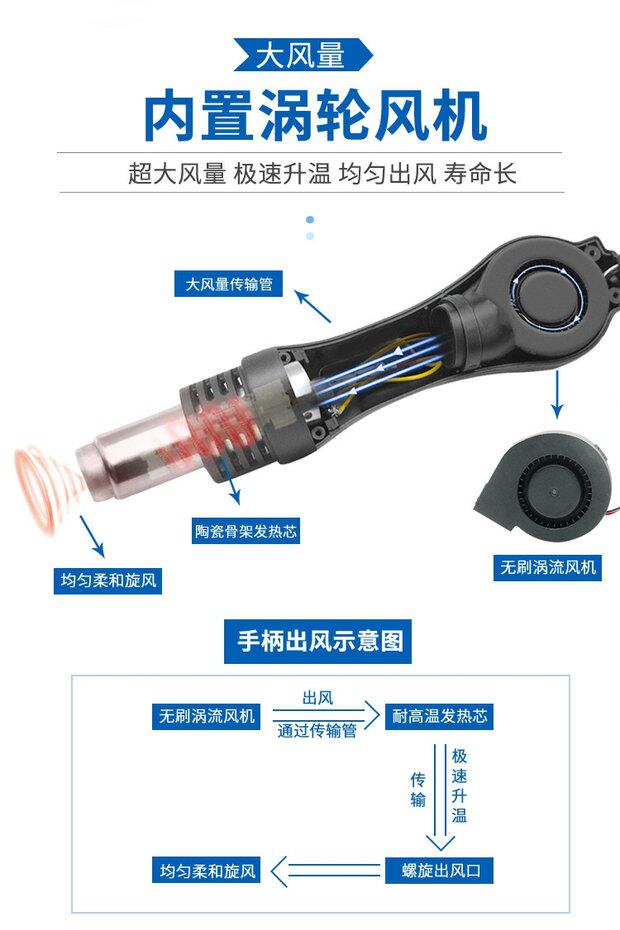 大风量

内置涡轮风机

超大风量 极速升温 均匀出风 寿命长

大风量传输管

陶瓷骨架发热芯

均匀柔和旋风

无刷涡流风机

手柄出风示意图

无刷涡流风机

出风

通过传输管

耐高温发热芯

传输

极速升温

螺旋出风口

均匀柔和旋风