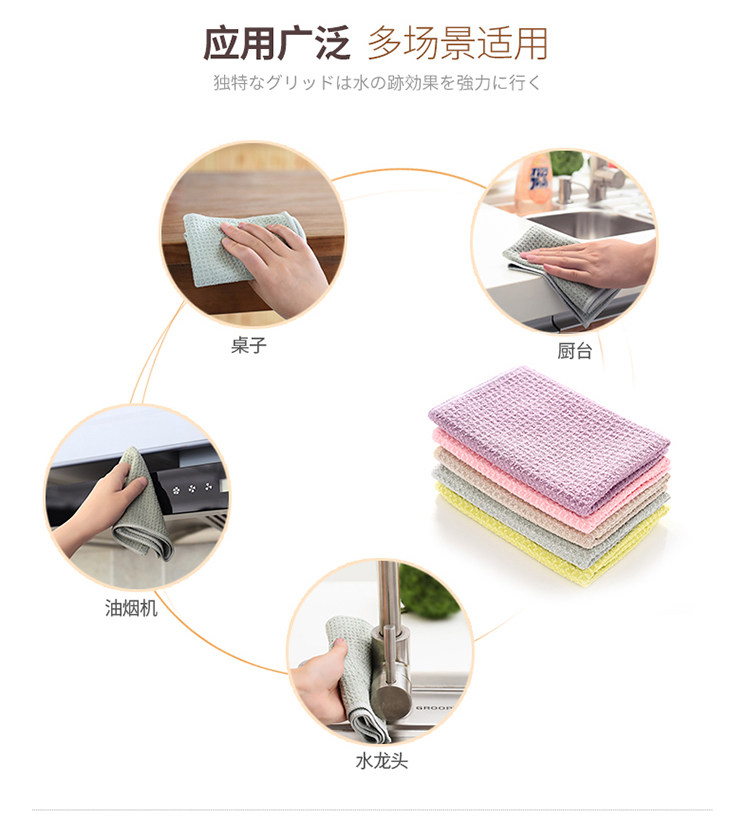 应用广泛 多场景适用

独特なグリッドは水の跡効果を強力に行く

桌子

厨台

油烟机

水龙头

GROOP