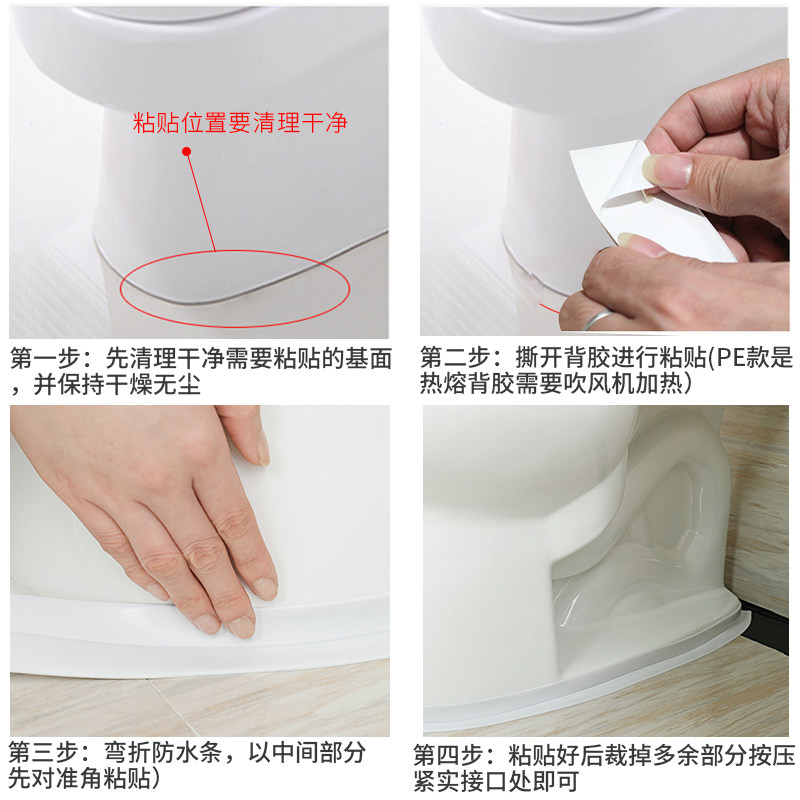 粘贴位置要清理干净

第一步：先清理干净需要粘贴的基面，并保持干燥无尘

第二步：撕开背胶进行粘贴(PE款是热熔背胶需要吹风机加热）

第三步：弯折防水条，以中间部分先对准角粘贴）

第四步：粘贴好后裁掉多余部分按压紧实接口处即可