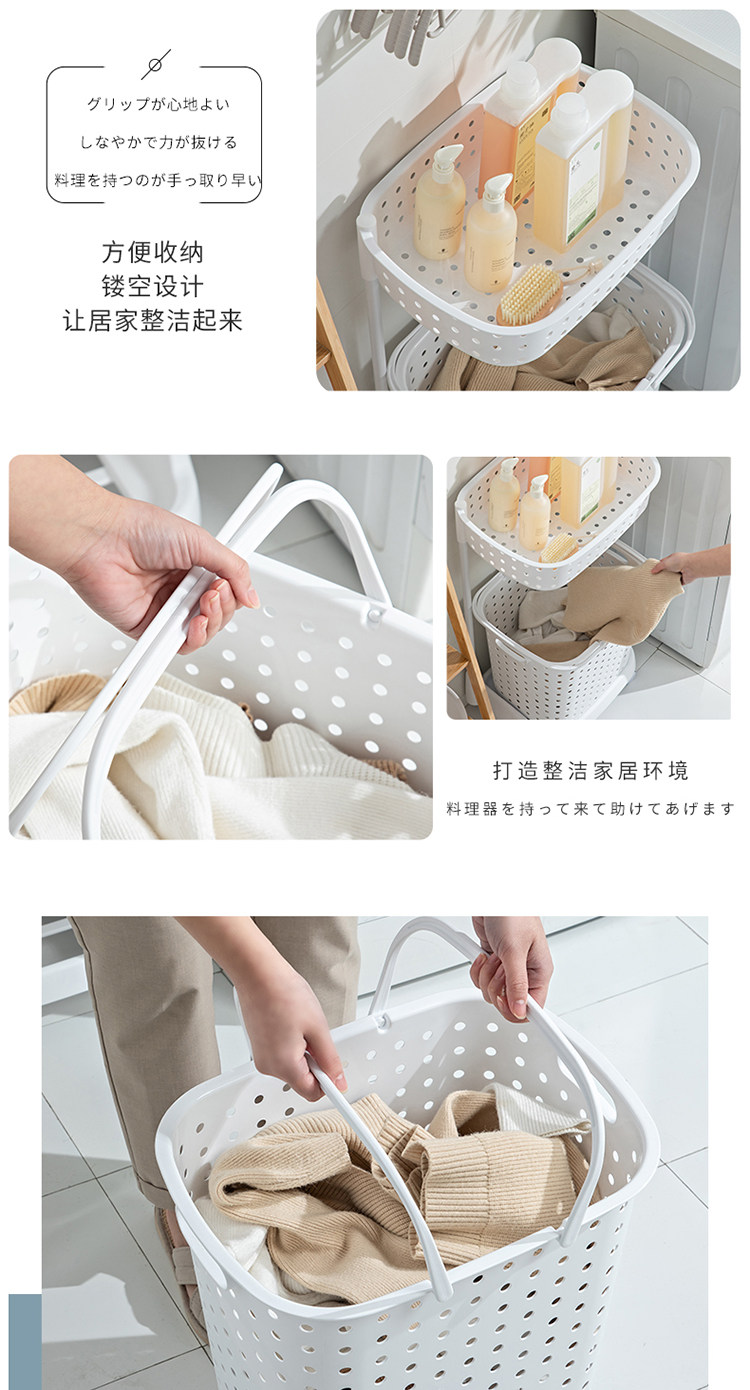 グリップが心地よい
しなやかで力が抜ける
料理を持つのが手っ取り早い

方便收纳
镂空设计
让居家整洁起来

打造整洁家居环境
料理器を持って来て助けてあげます