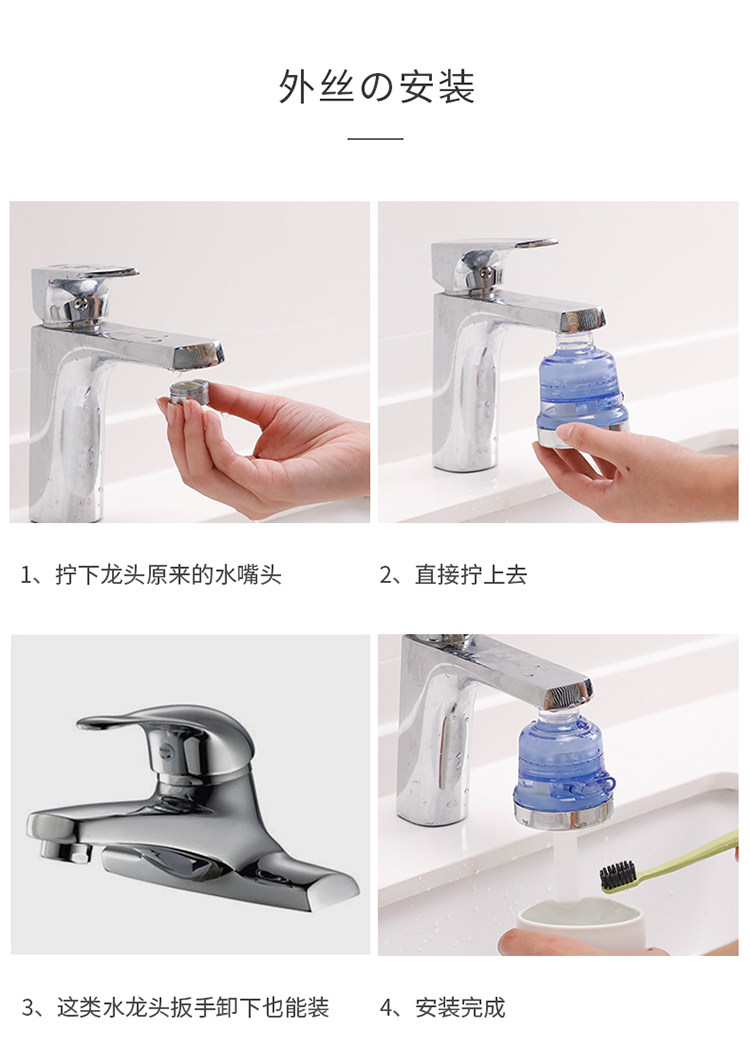 外丝の安装

1、拧下龙头原来的水嘴头

2、直接拧上去

3、这类水龙头扳手卸下也能装

4、安装完成