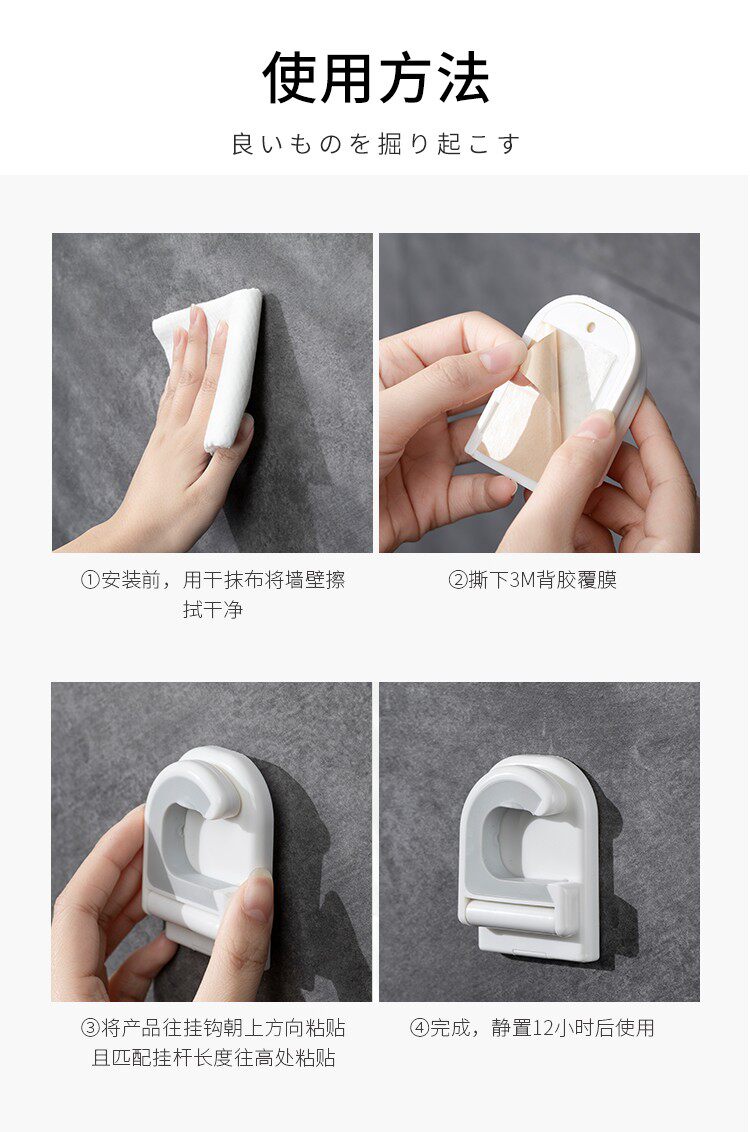 使用方法

良いものを掘り起こす

①安装前，用干抹布将墙壁擦拭干净

②撕下3M背胶覆膜

③将产品往挂钩朝上方向粘贴且匹配挂杆长度往高处粘贴

④完成，静置12小时后使用