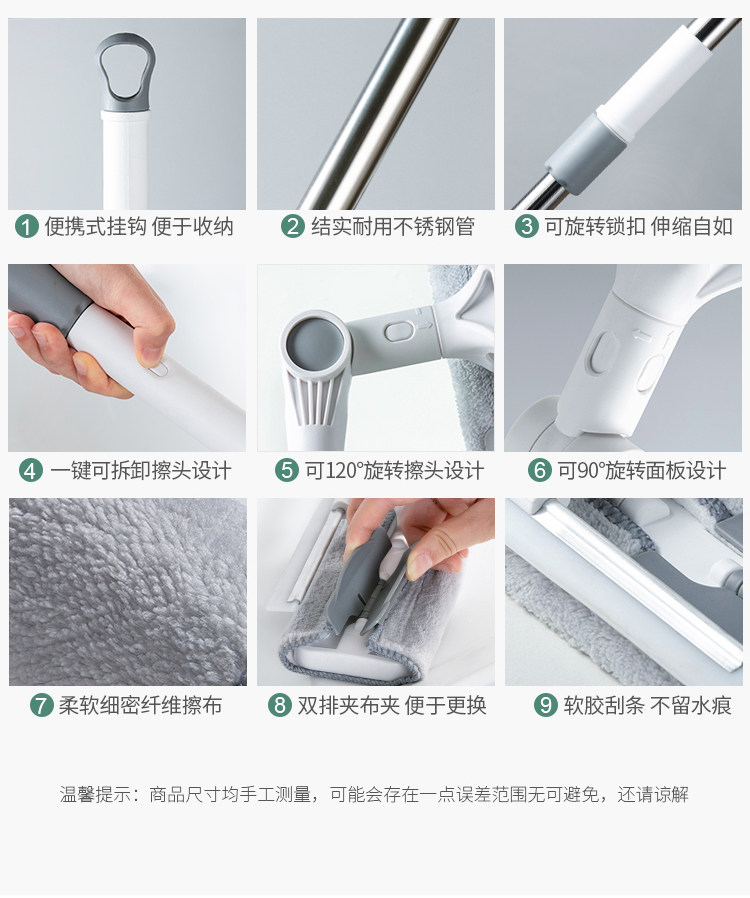 1 便携式挂钩 便于收纳

2 结实耐用不锈钢管

3 可旋转锁扣 伸缩自如

4 一键可拆卸擦头设计

5 可120°旋转擦头设计

6 可90°旋转面板设计

7 柔软细密纤维擦布

8 双排夹布夹 便于更换

9 软胶刮条 不留水痕

温馨提示：商品尺寸均手工测量，可能会存在一点误差范围无可避免，还请谅解