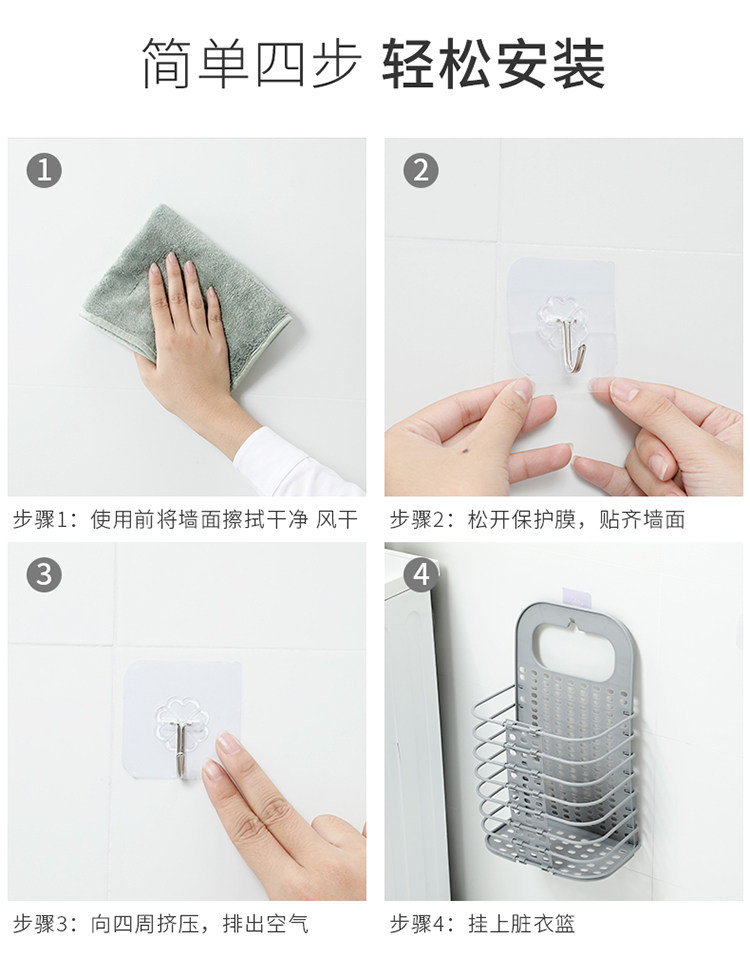 简单四步 轻松安装

1

步骤1：使用前将墙面擦拭干净 风干

2

步骤2：松开保护膜，贴齐墙面

3

步骤3：向四周挤压，排出空气

4

步骤4：挂上脏衣篮