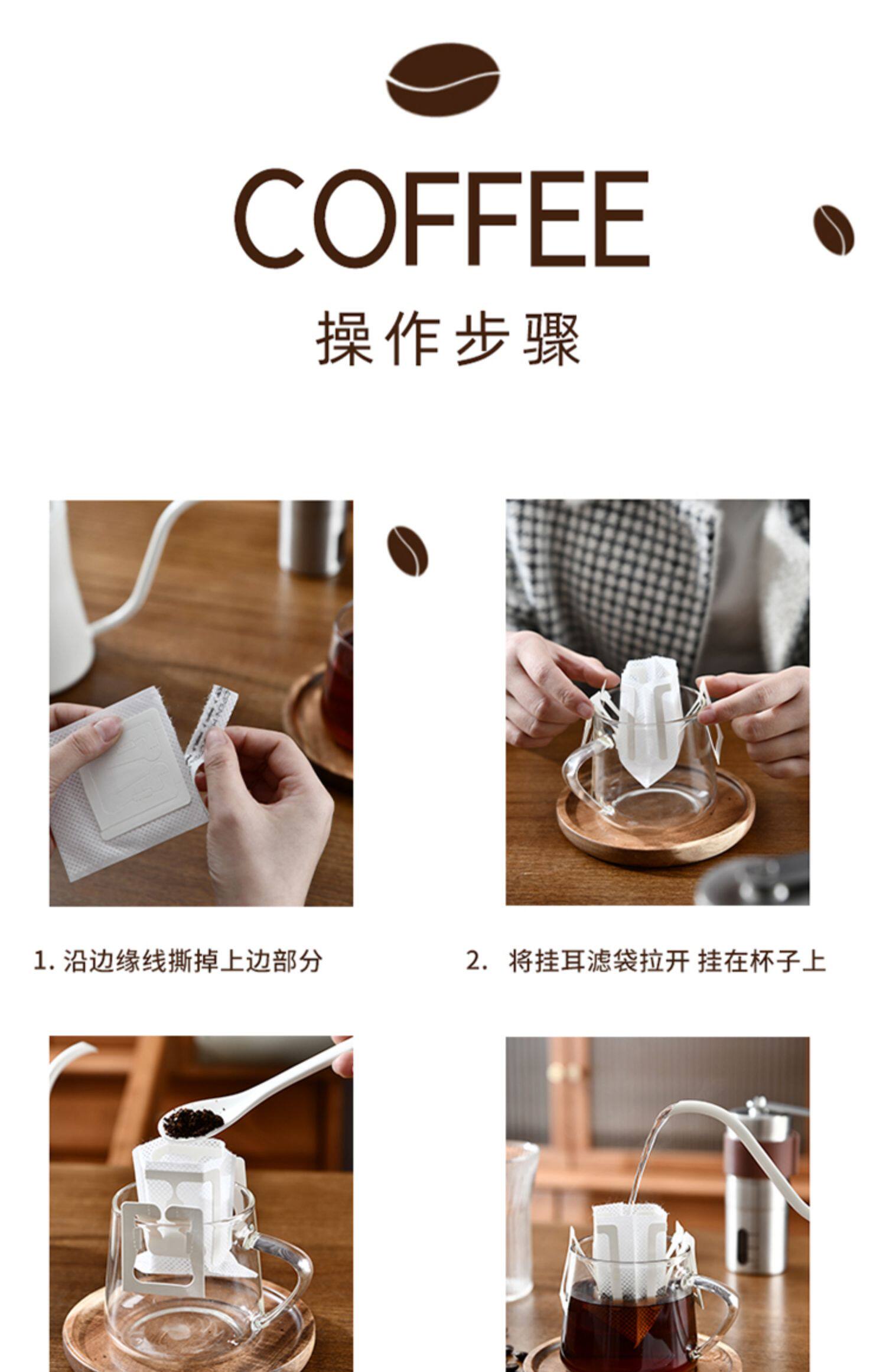 COFFEE

操作步骤

1. 沿边缘线撕掉上边部分

2. 将挂耳滤袋拉开 挂在杯子上