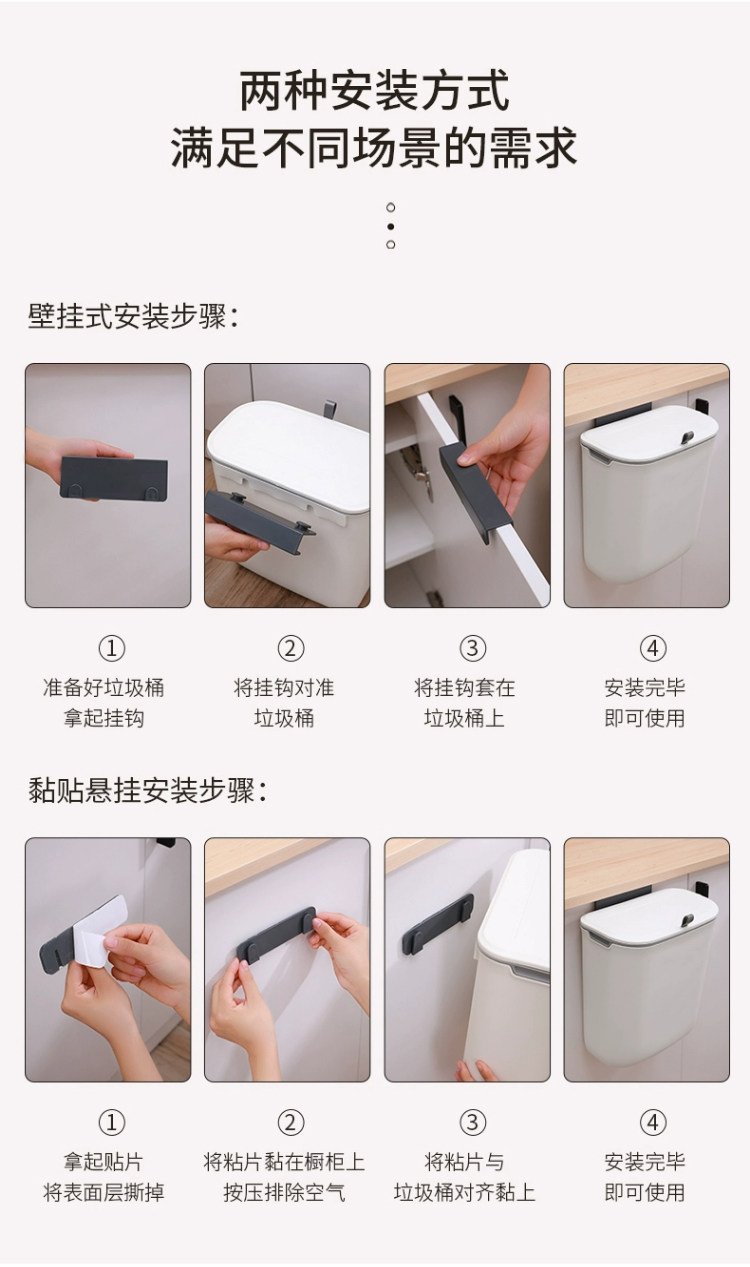 两种安装方式
满足不同场景的需求

壁挂式安装步骤：

①
准备好垃圾桶
拿起挂钩

②
将挂钩对准
垃圾桶

③
将挂钩套在
垃圾桶上

④
安装完毕
即可使用

黏贴悬挂安装步骤：

①
拿起贴片
将表面层撕掉

②
将粘片黏在橱柜上
按压排除空气

③
将粘片与
垃圾桶对齐黏上

④
安装完毕
即可使用