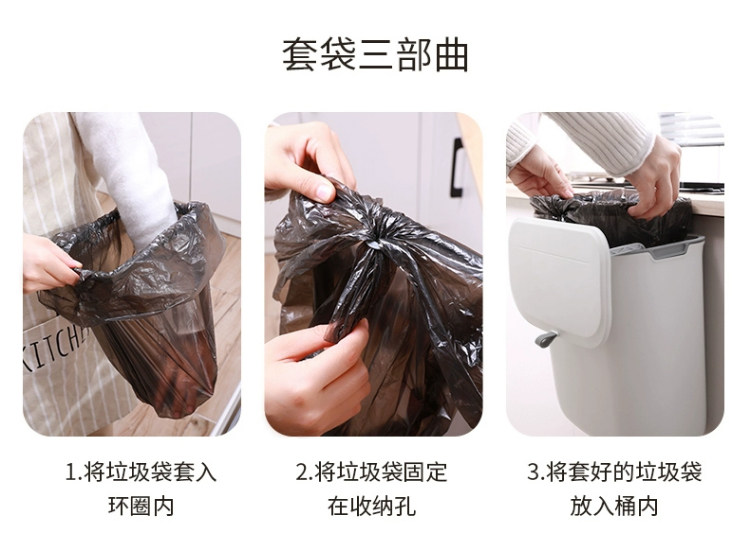 套袋三部曲

KITCH

1.将垃圾袋套入环圈内

2.将垃圾袋固定在收纳孔

3.将套好的垃圾袋放入桶内