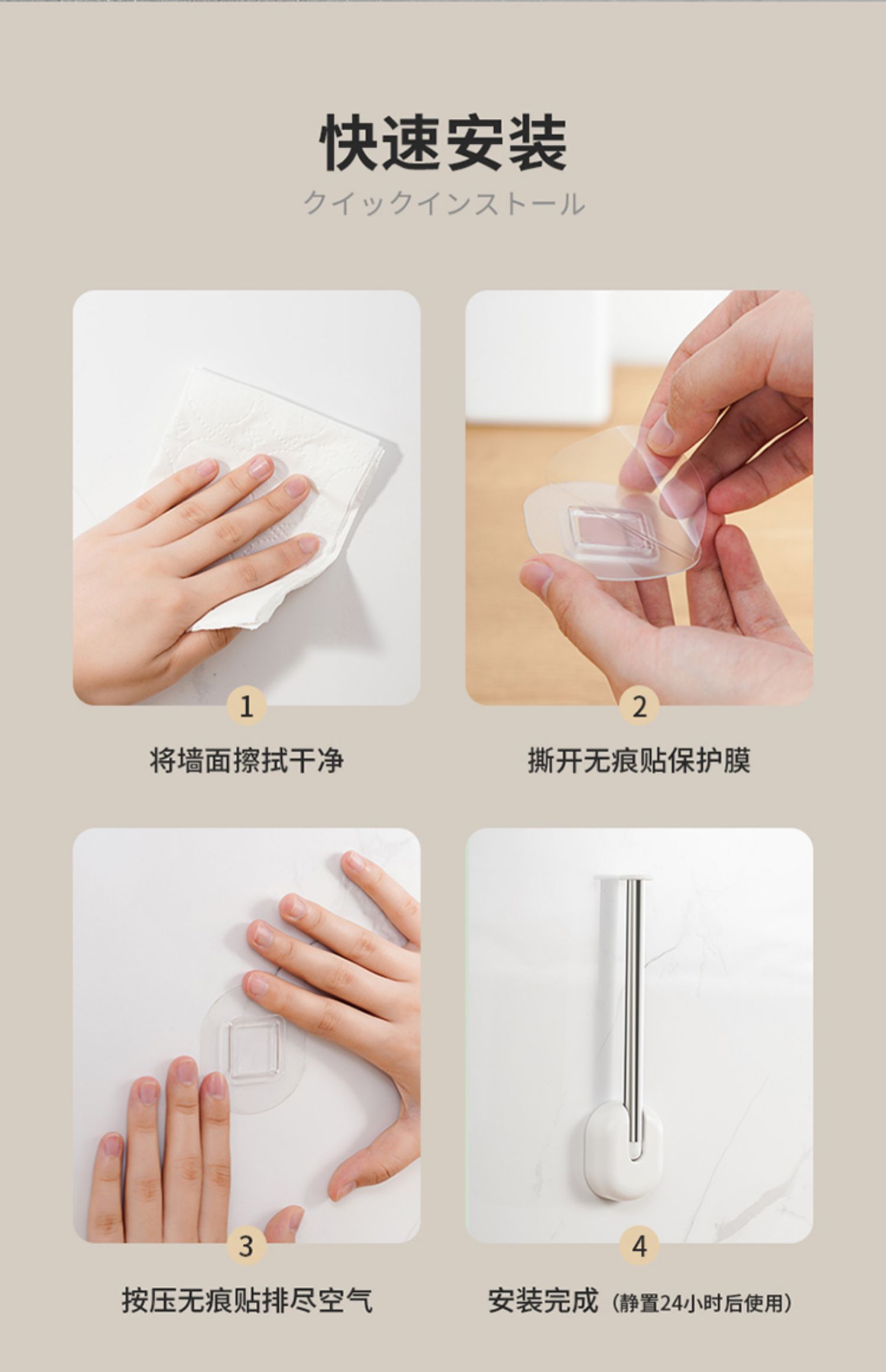 快速安装

クイックインストール

1

将墙面擦拭干净

2

撕开无痕贴保护膜

3

按压无痕贴排尽空气

4

安装完成（静置24小时后使用）