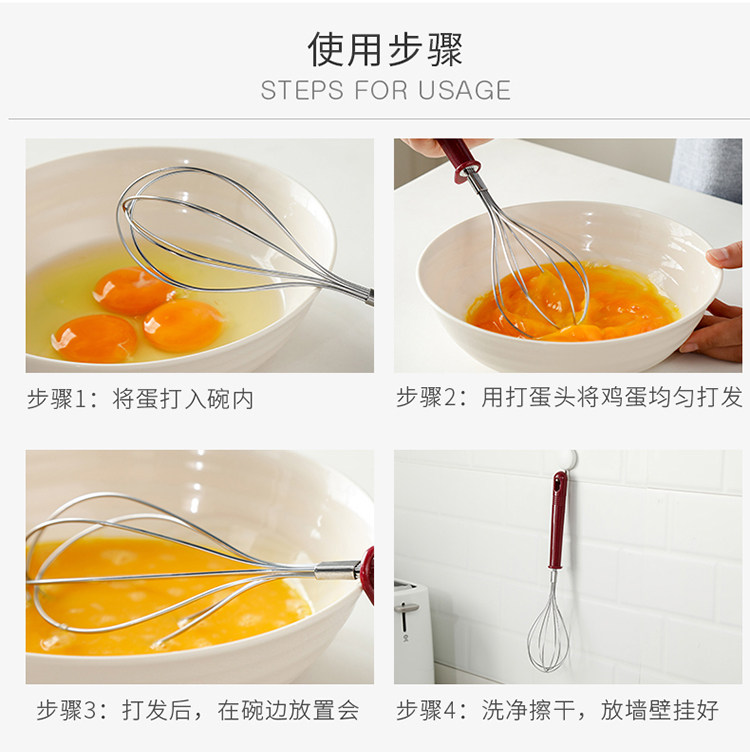 使用步骤
STEPS FOR USAGE

步骤1：将蛋打入碗内

步骤2：用打蛋头将鸡蛋均匀打发

步骤3：打发后，在碗边放置会

步骤4：洗净擦干，放墙壁挂好