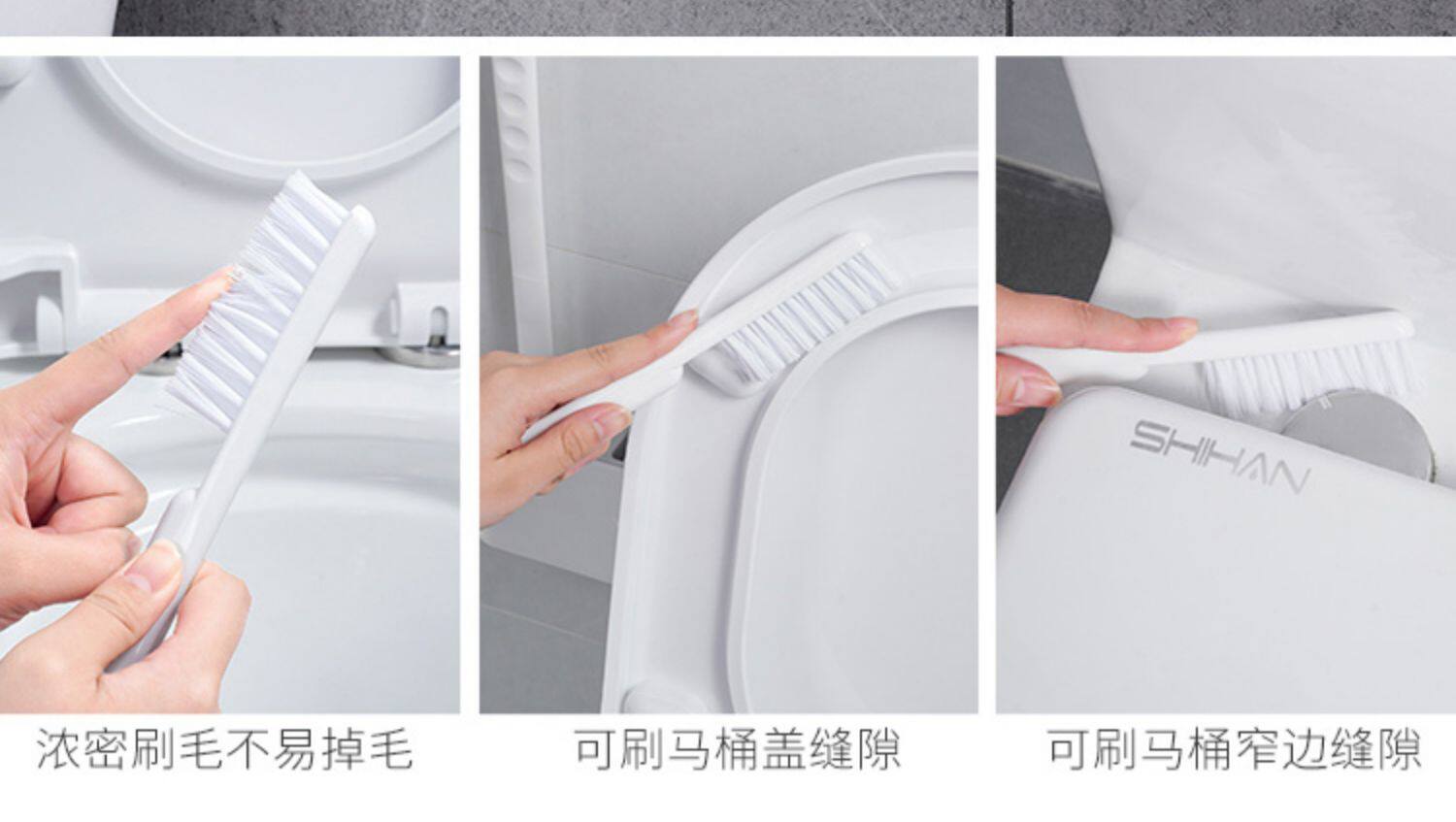 SHIHAN

浓密刷毛不易掉毛

可刷马桶盖缝隙

可刷马桶窄边缝隙