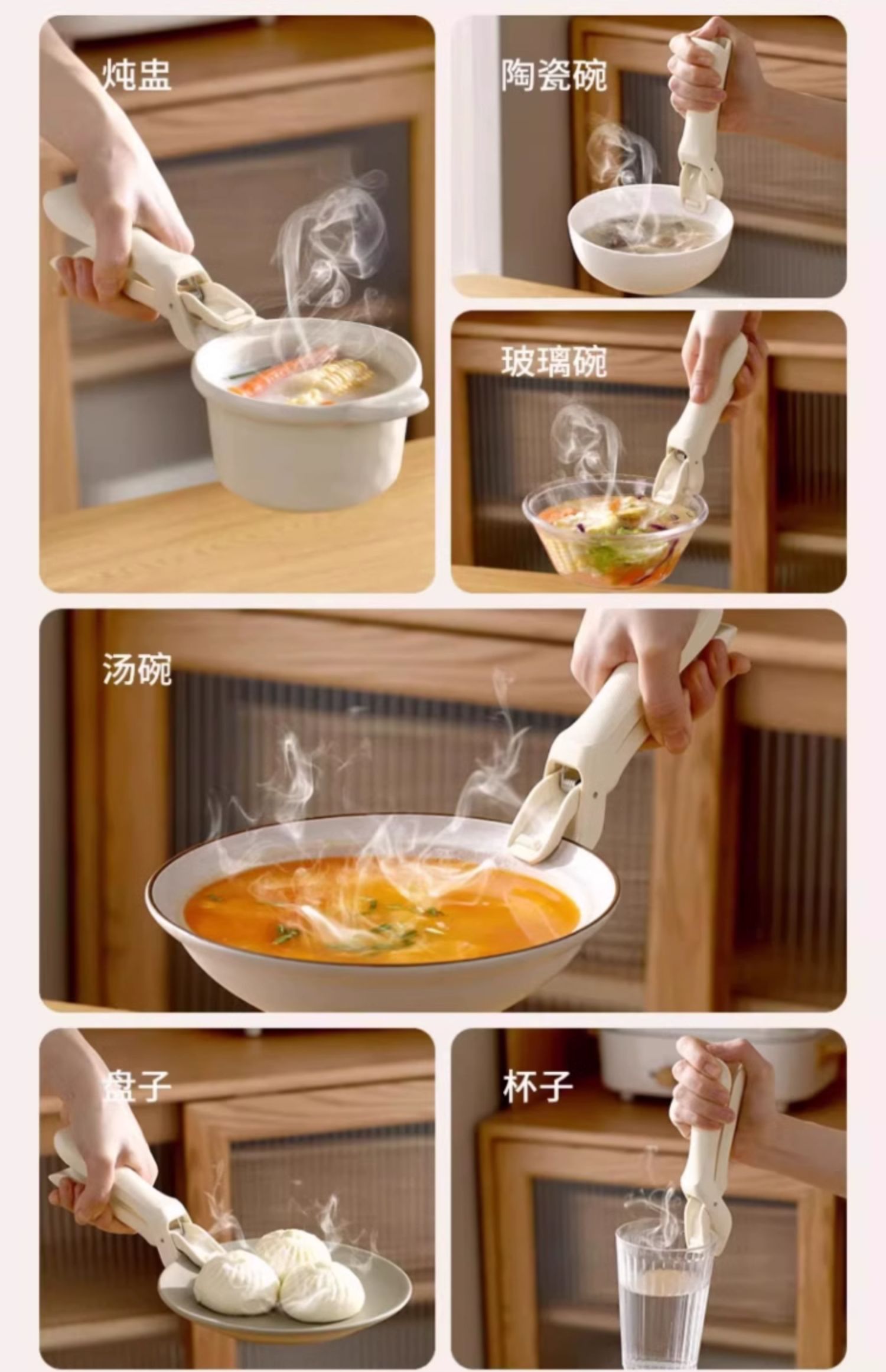 炖盅

陶瓷碗

玻璃碗

汤碗

盘子

杯子