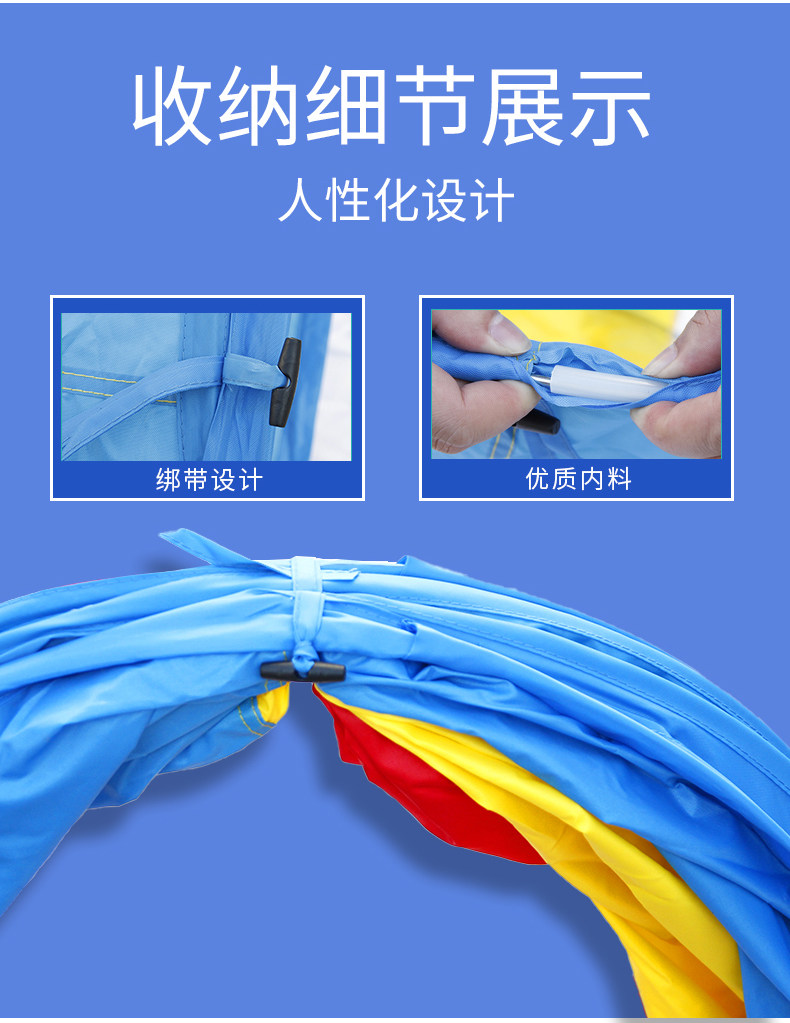 收纳细节展示

人性化设计

绑带设计

优质内料