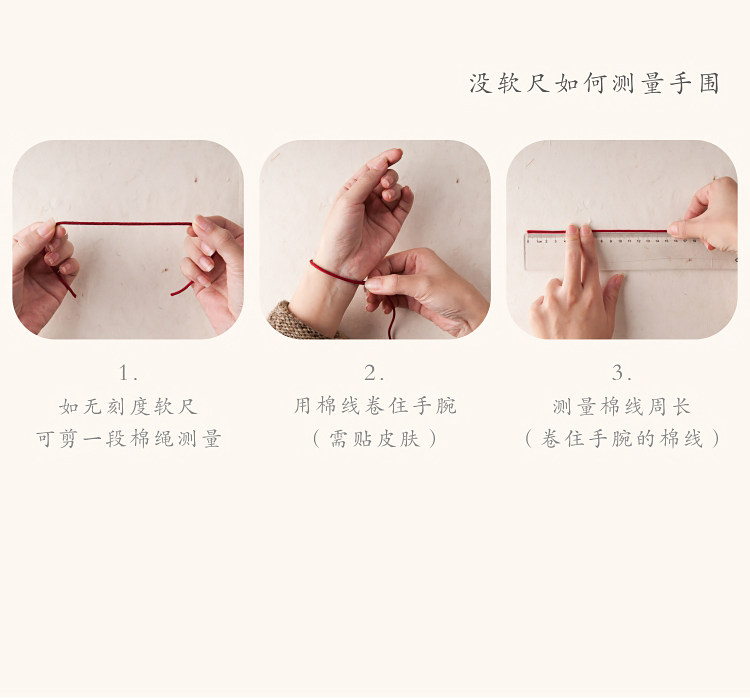 没软尺如何测量手围

1.
如无刻度软尺
可剪一段棉绳测量

2.
用棉线卷住手腕
（需贴皮肤）

3.
测量棉线周长
（卷住手腕的棉线）