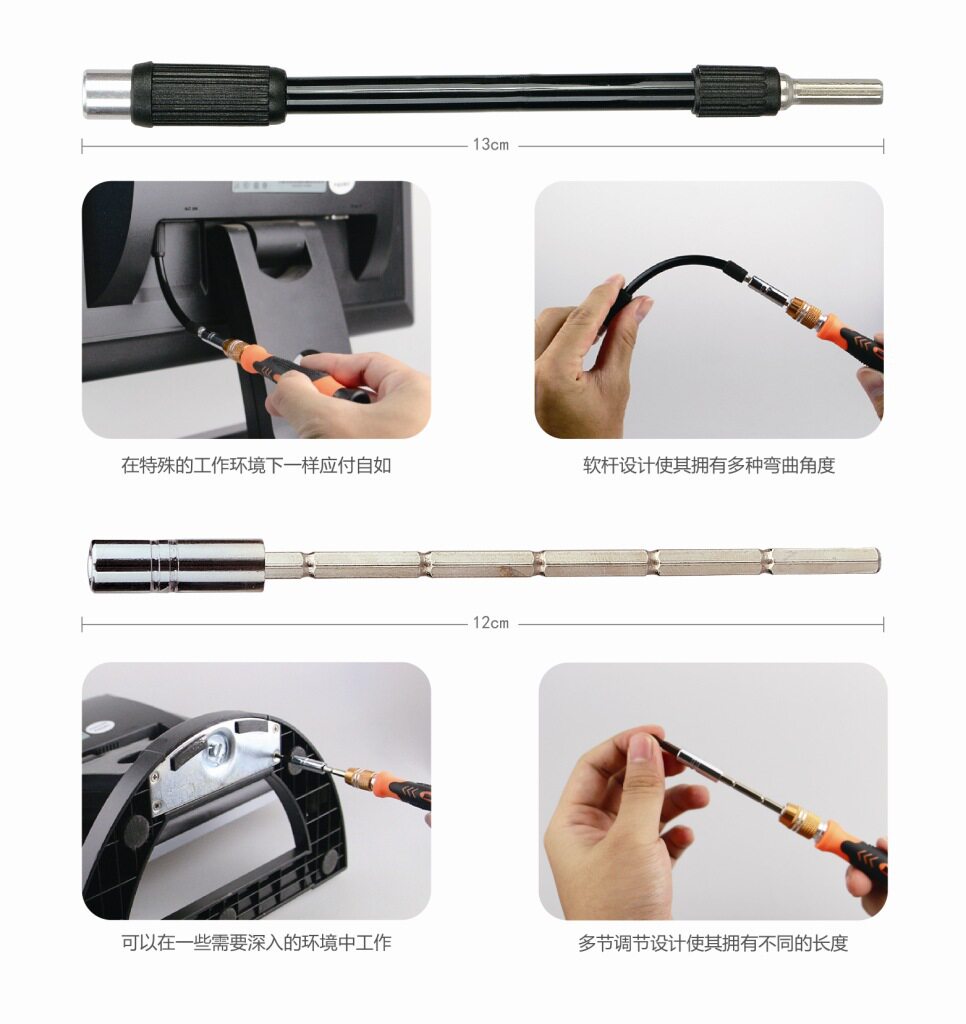 13cm

在特殊的工作环境下一样应付自如

软杆设计使其拥有多种弯曲角度

12cm

可以在一些需要深入的环境中工作

多节调节设计使其拥有不同的长度