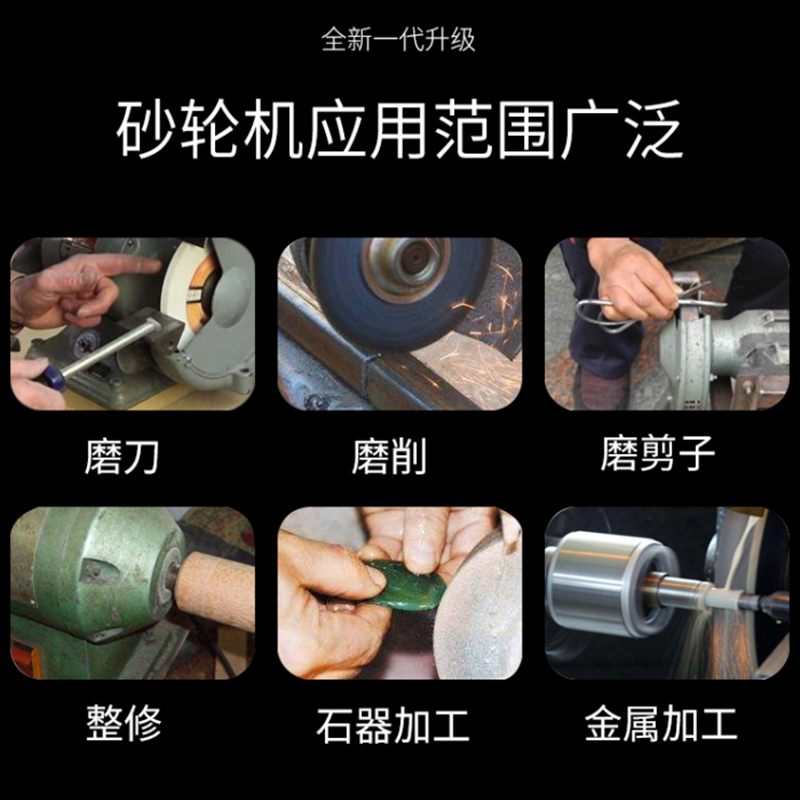 全新一代升级

砂轮机应用范围广泛

磨刀

磨削

磨剪子

整修

石器加工

金属加工