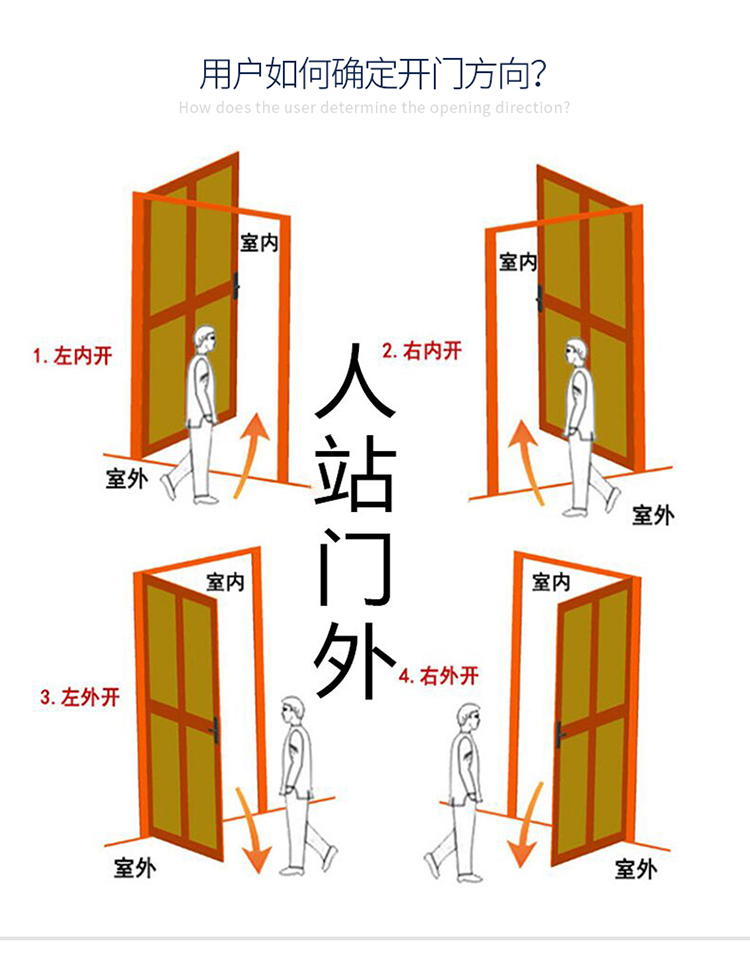 用户如何确定开门方向?

How does the user determine the opening direction?

室内

1. 左内开

室外

室内

2. 右内开

室外

人站门外

室内

3. 左外开

室外

室内

4. 右外开

室外