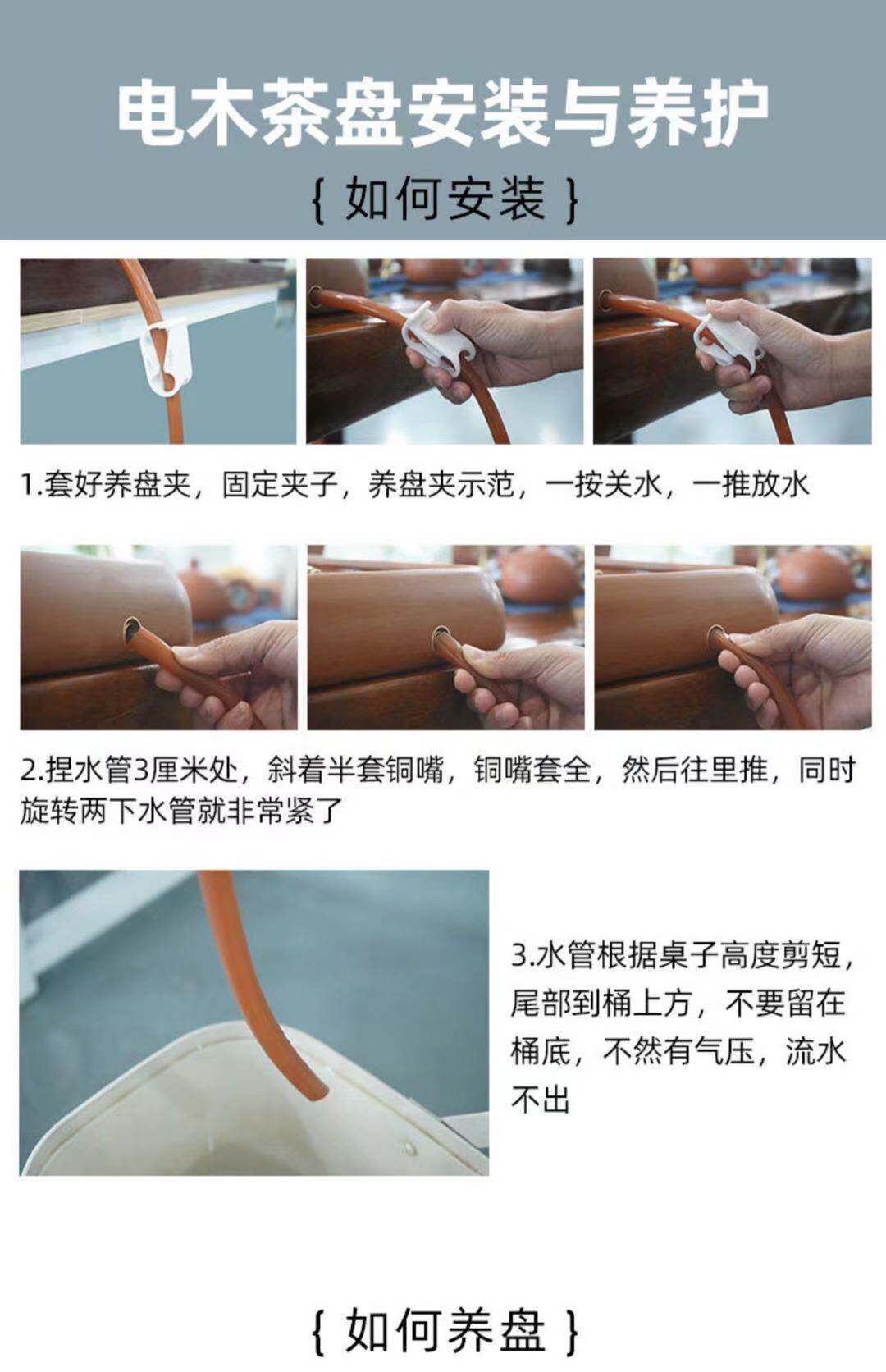 电木茶盘安装与养护

{ 如何安装 }

1.套好养盘夹，固定夹子，养盘夹示范，一按关水，一推放水

2.捏水管3厘米处，斜着半套铜嘴，铜嘴套全，然后往里推，同时旋转两下水管就非常紧了

3.水管根据桌子高度剪短，尾部到桶上方，不要留在桶底，不然有气压，流水不出

{ 如何养盘 }