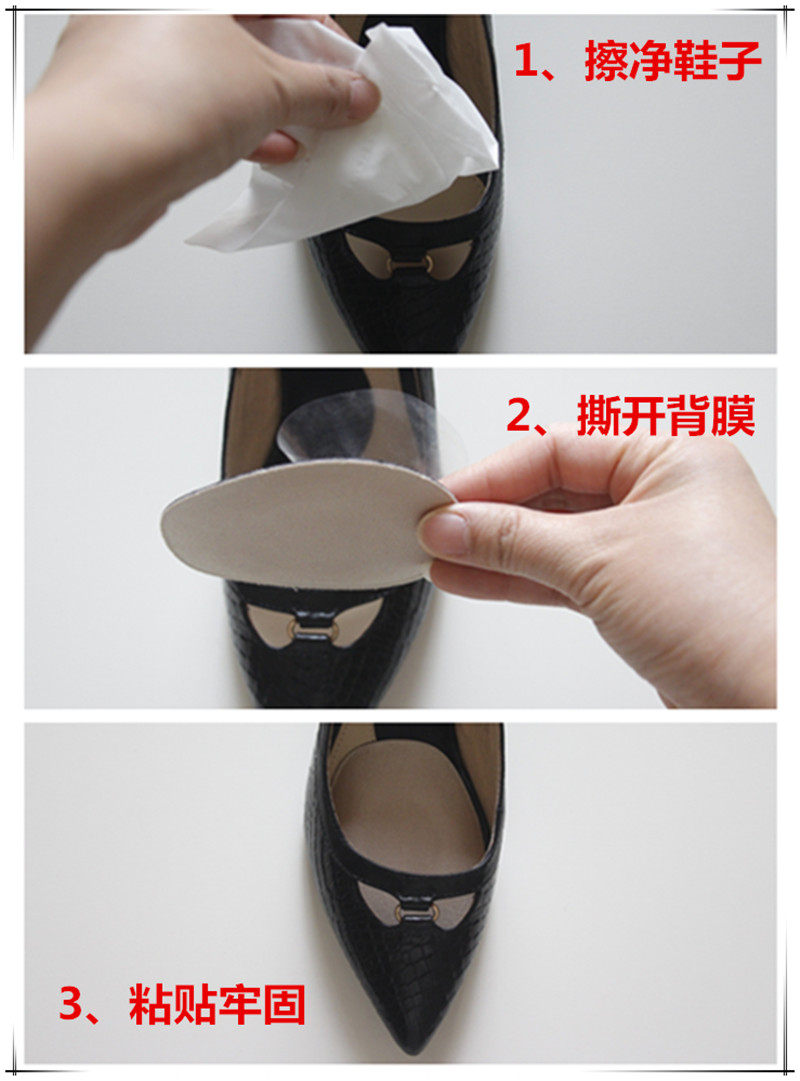 1、擦净鞋子

2、撕开背膜

3、粘贴牢固