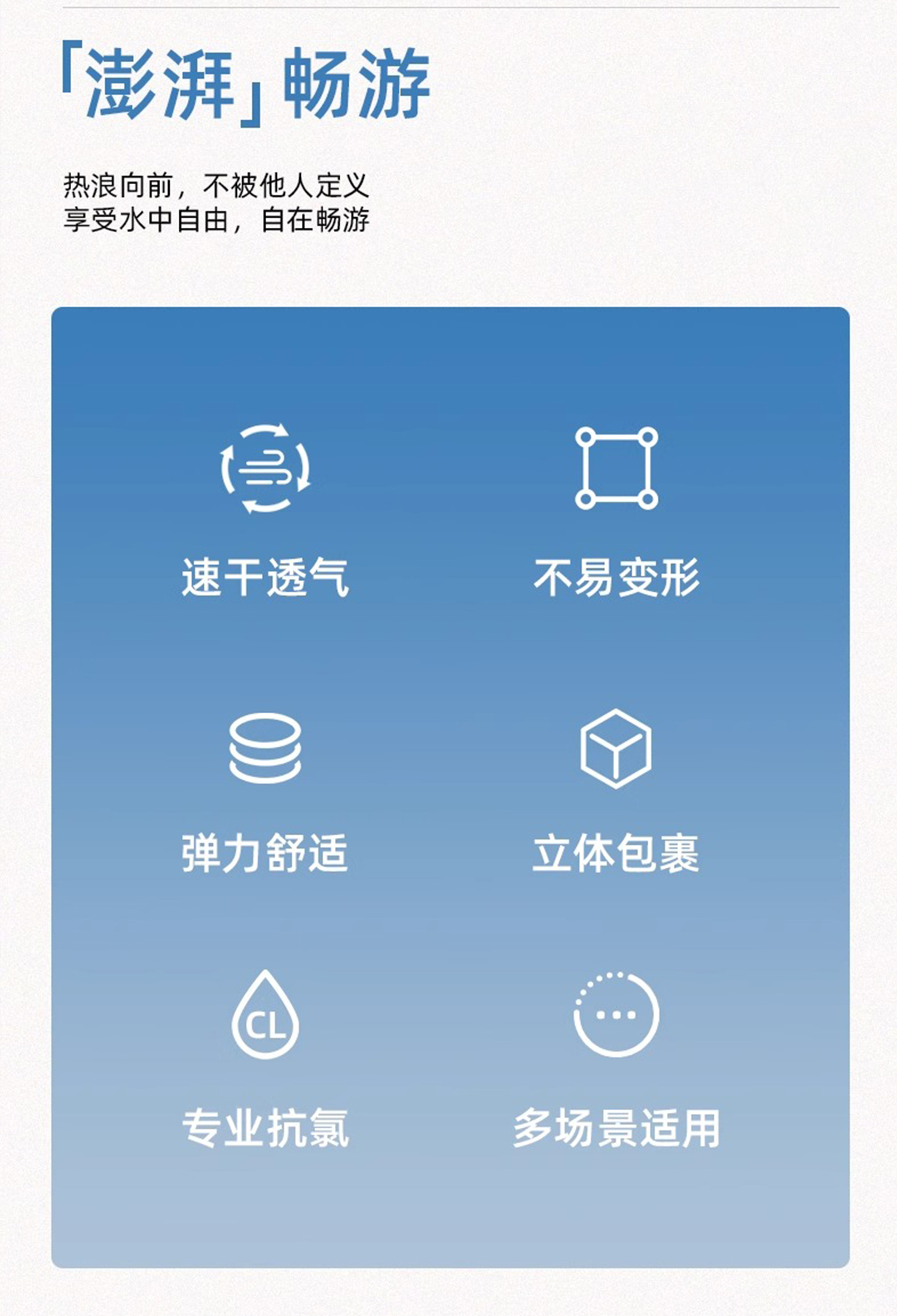 「澎湃」畅游

热浪向前，不被他人定义
享受水中自由，自在畅游

速干透气

不易变形

弹力舒适

立体包裹

CL

专业抗氯

多场景适用