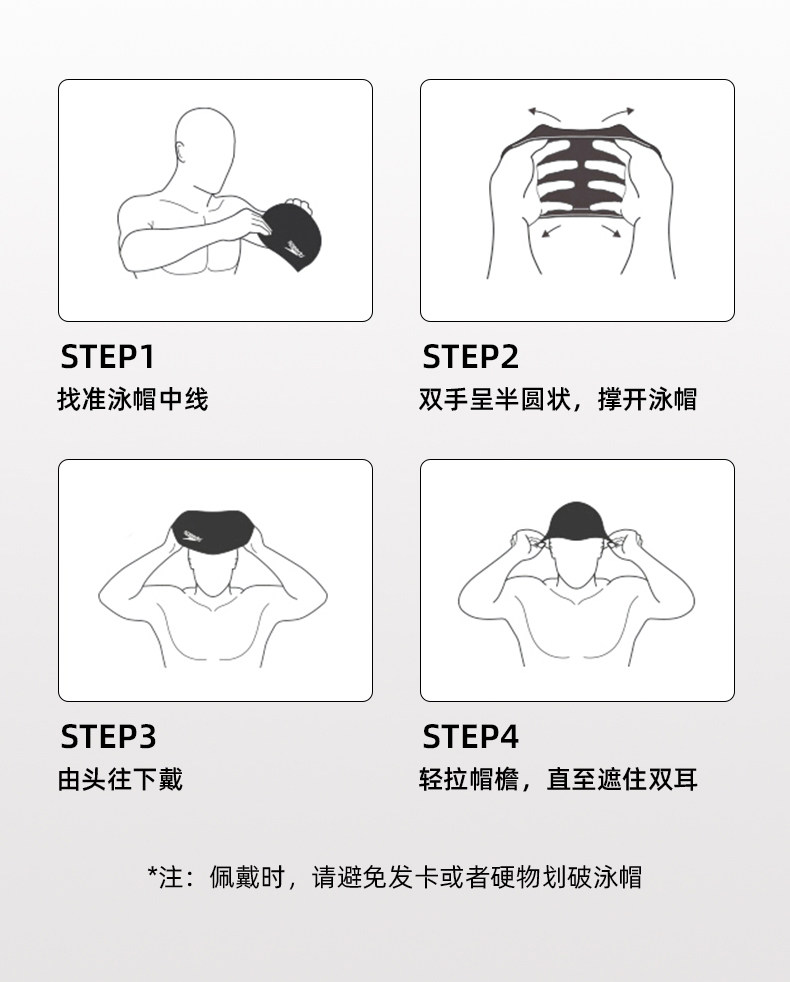 STEP1
找准泳帽中线

STEP2
双手呈半圆状，撑开泳帽

STEP3
由头往下戴

STEP4
轻拉帽檐，直至遮住双耳

*注：佩戴时，请避免发卡或者硬物划破泳帽