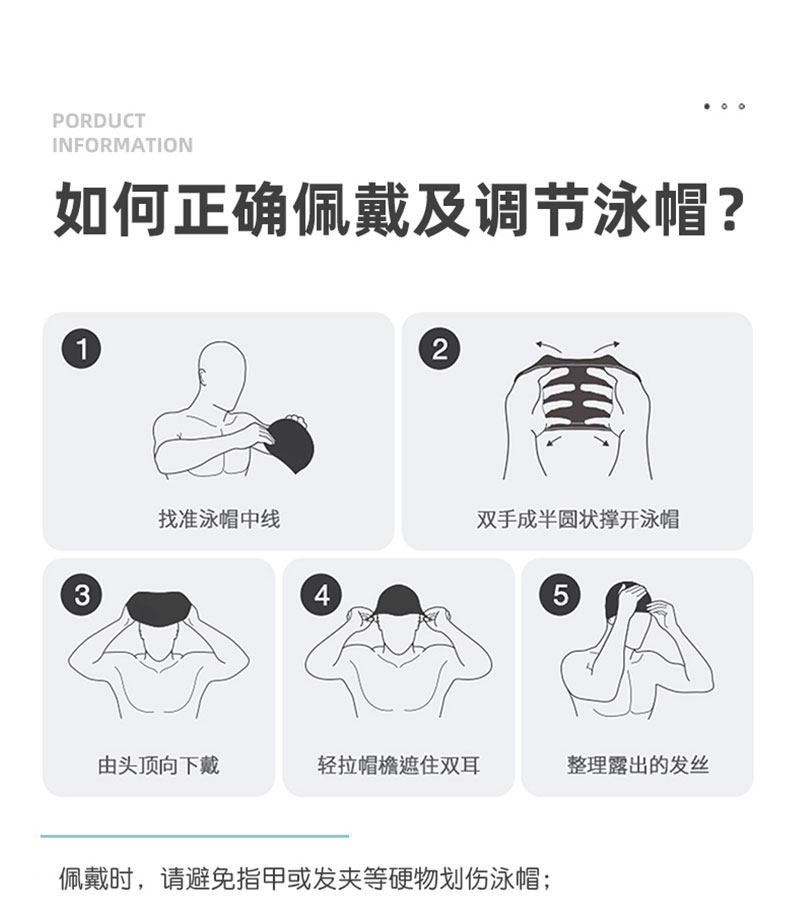 PORDUCT
INFORMATION

如何正确佩戴及调节泳帽？

1
找准泳帽中线

2
双手成半圆状撑开泳帽

3
由头顶向下戴

4
轻拉帽檐遮住双耳

5
整理露出的发丝

佩戴时，请避免指甲或发夹等硬物划伤泳帽；