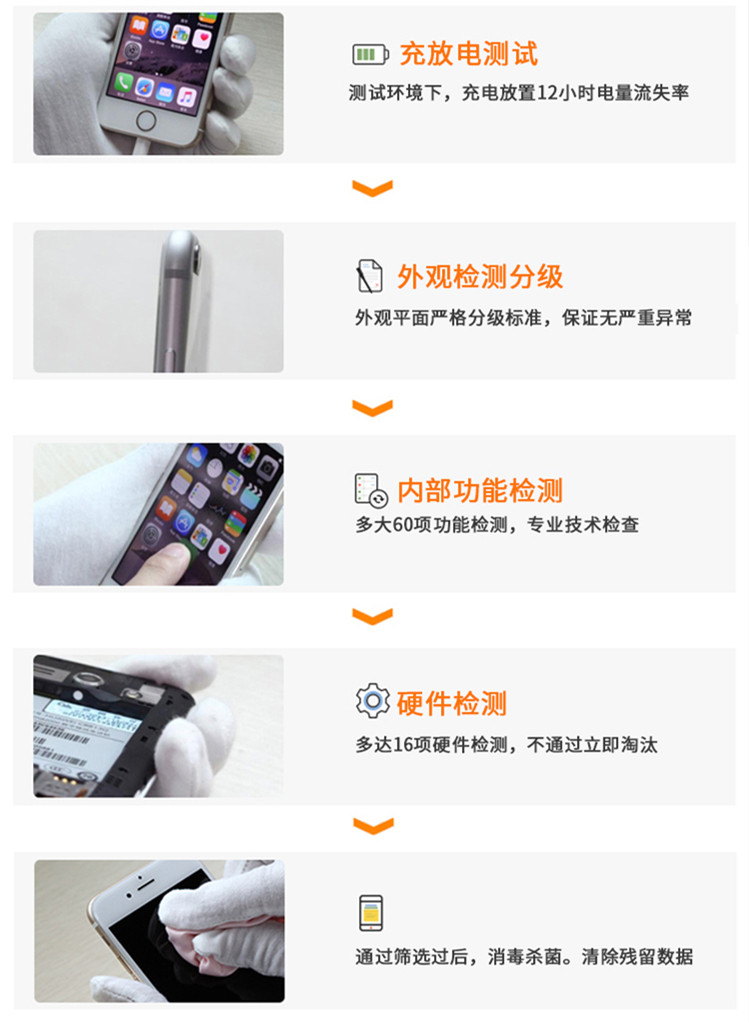 充放电测试
测试环境下，充电放置12小时电量流失率

外观检测分级
外观平面严格分级标准，保证无严重异常

内部功能检测
多大60项功能检测，专业技术检查

硬件检测
多达16项硬件检测，不通过立即淘汰

通过筛选过后，消毒杀菌。清除残留数据