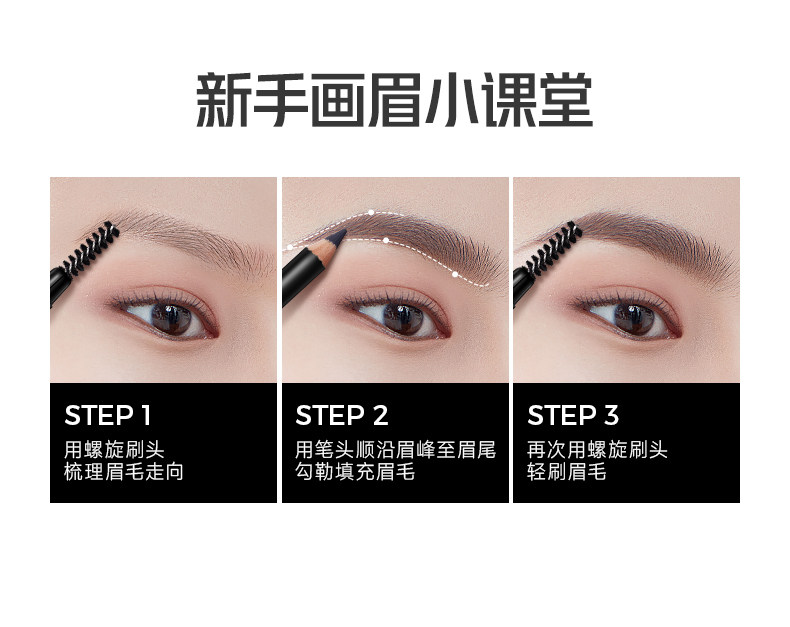 新手画眉小课堂

STEP 1
用螺旋刷头
梳理眉毛走向

STEP 2
用笔头顺沿眉峰至眉尾
勾勒填充眉毛

STEP 3
再次用螺旋刷头
轻刷眉毛