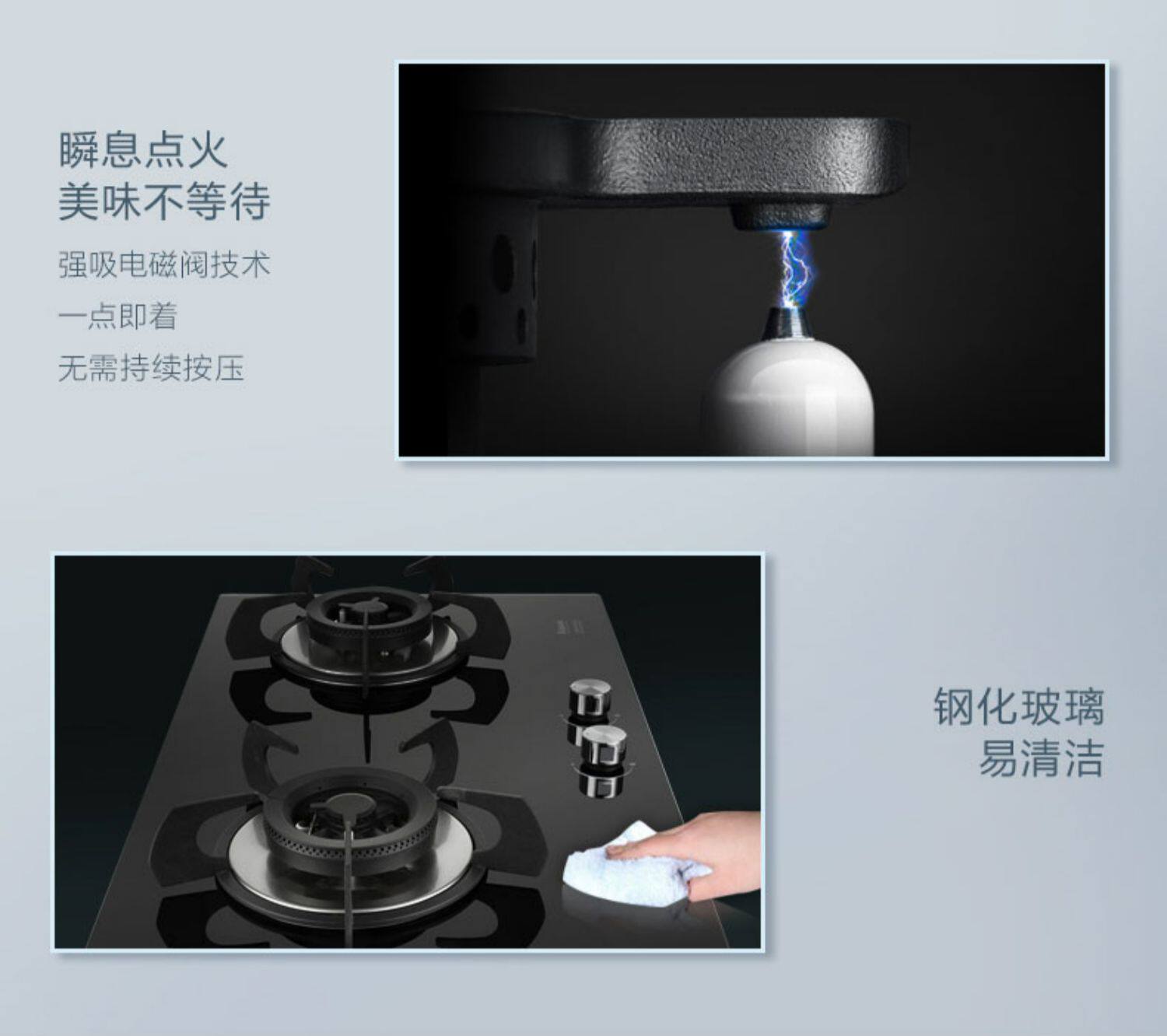 瞬息点火
美味不等待

强吸电磁阀技术

一点即着

无需持续按压

钢化玻璃
易清洁