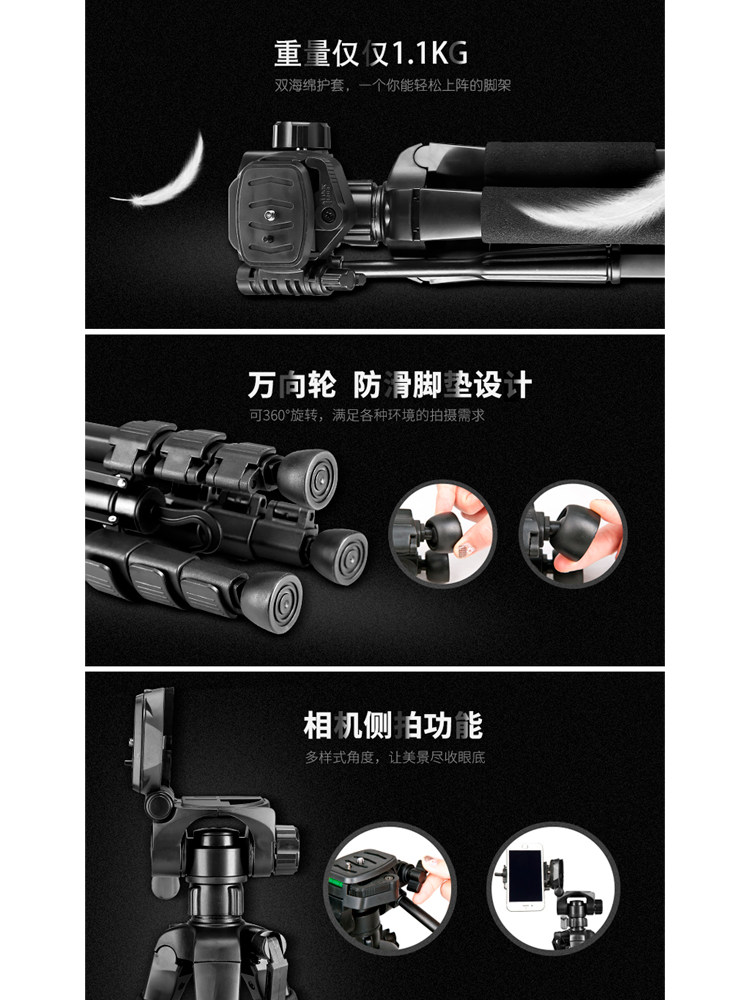 重量仅仅1.1KG

双海绵护套，一个你能轻松上阵的脚架

万向轮 防滑脚垫设计

可360°旋转，满足各种环境的拍摄需求

相机侧拍功能

多样式角度，让美景尽收眼底