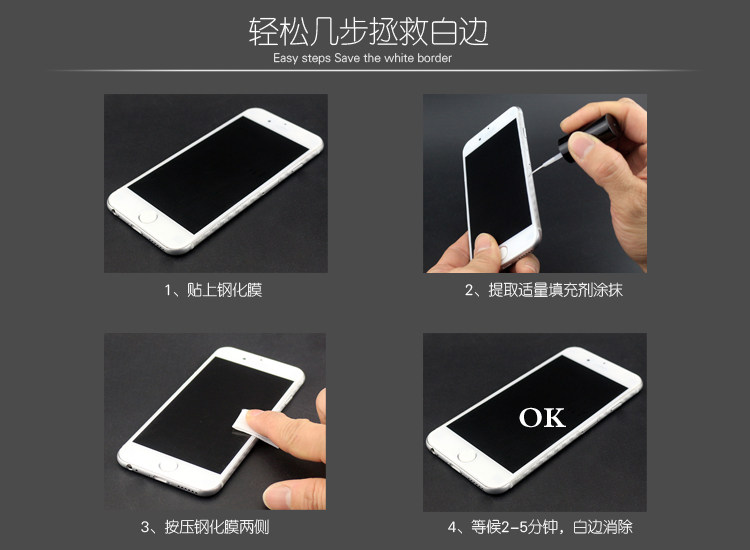 轻松几步拯救白边
Easy steps Save the white border

1、贴上钢化膜

2、提取适量填充剂涂抹

3、按压钢化膜两侧

OK

4、等候2-5分钟，白边消除