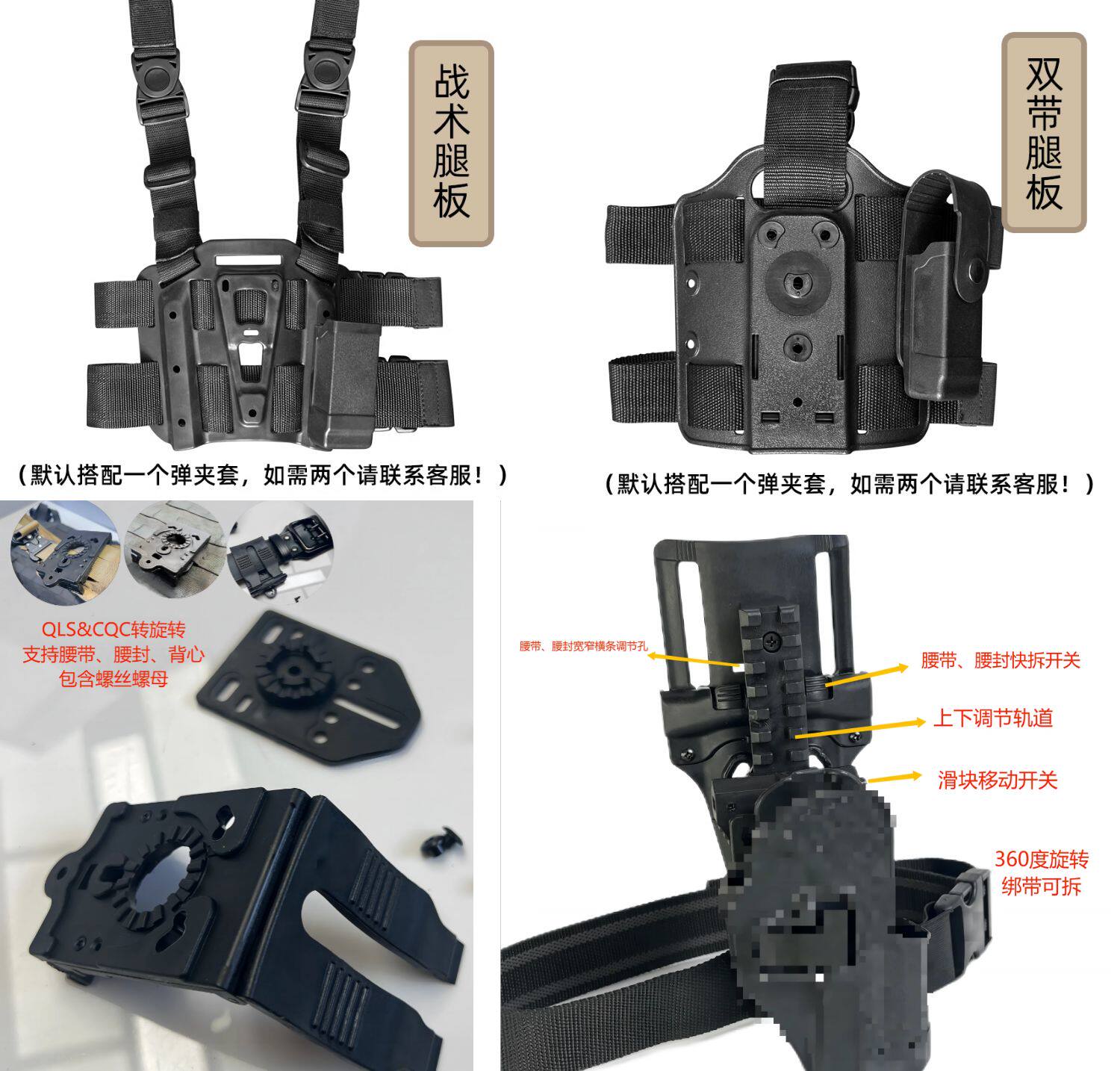 战术腿板

（默认搭配一个弹夹套，如需两个请联系客服！）

双带腿板

（默认搭配一个弹夹套，如需两个请联系客服！）

QLS&CQC转旋转
支持腰带、腰封、背心
包含螺丝螺母

腰带、腰封宽窄横条调节孔

腰带、腰封快拆开关

上下调节轨道

滑块移动开关

360度旋转
绑带可拆