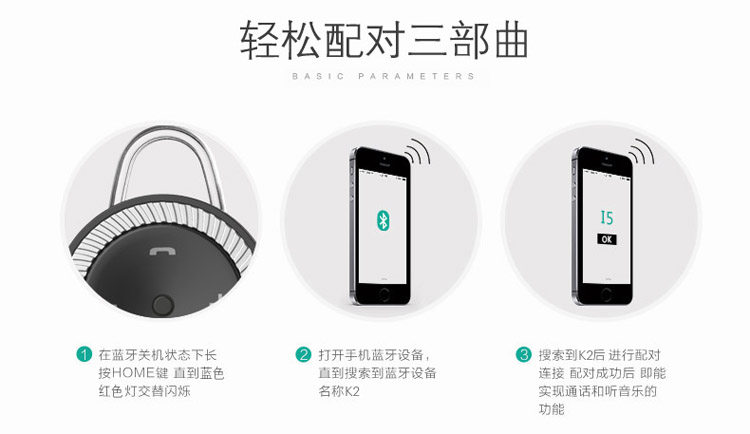 轻松配对三部曲

BASIC PARAMETERS

I5
OK

1 在蓝牙关机状态下长按HOME键 直到蓝色红色灯交替闪烁

2 打开手机蓝牙设备，直到搜索到蓝牙设备名称K2

3 搜索到K2后 进行配对连接 配对成功后 即能实现通话和听音乐的功能