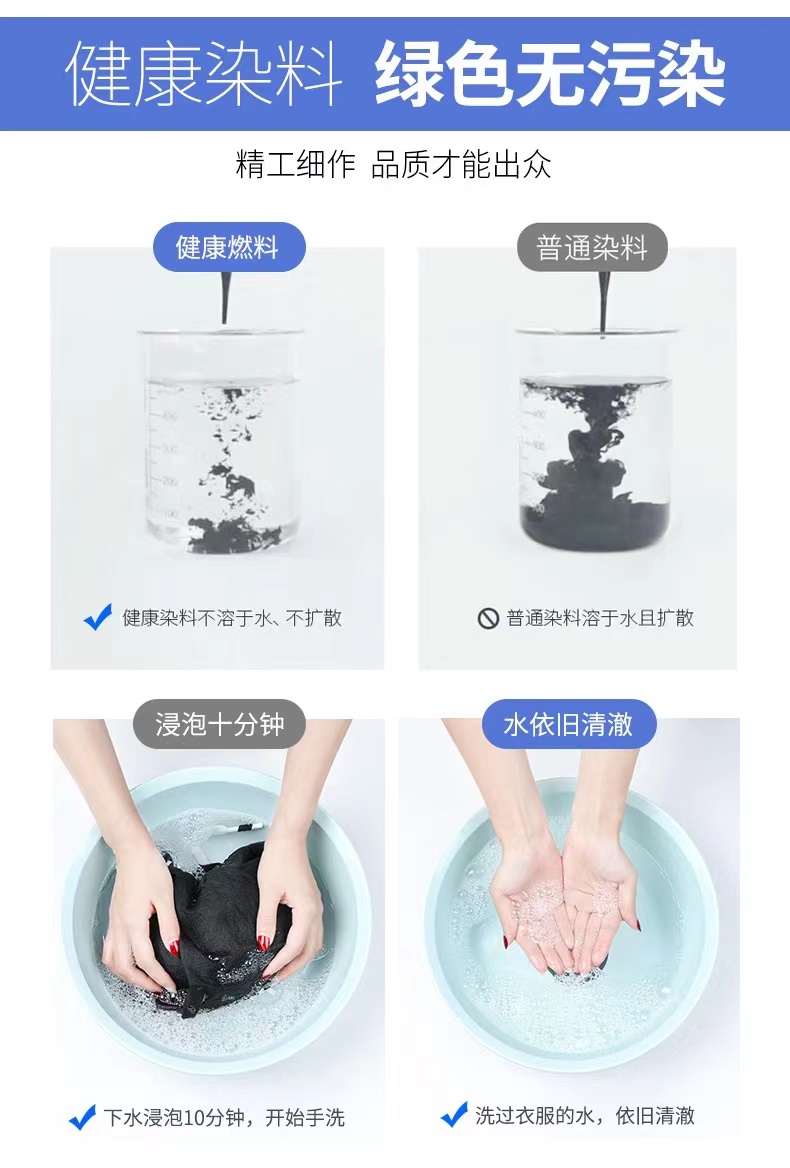 健康染料 绿色无污染

精工细作 品质才能出众

健康燃料

健康染料不溶于水、不扩散

普通染料

普通染料溶于水且扩散

浸泡十分钟

下水浸泡10分钟，开始手洗

水依旧清澈

洗过衣服的水，依旧清澈