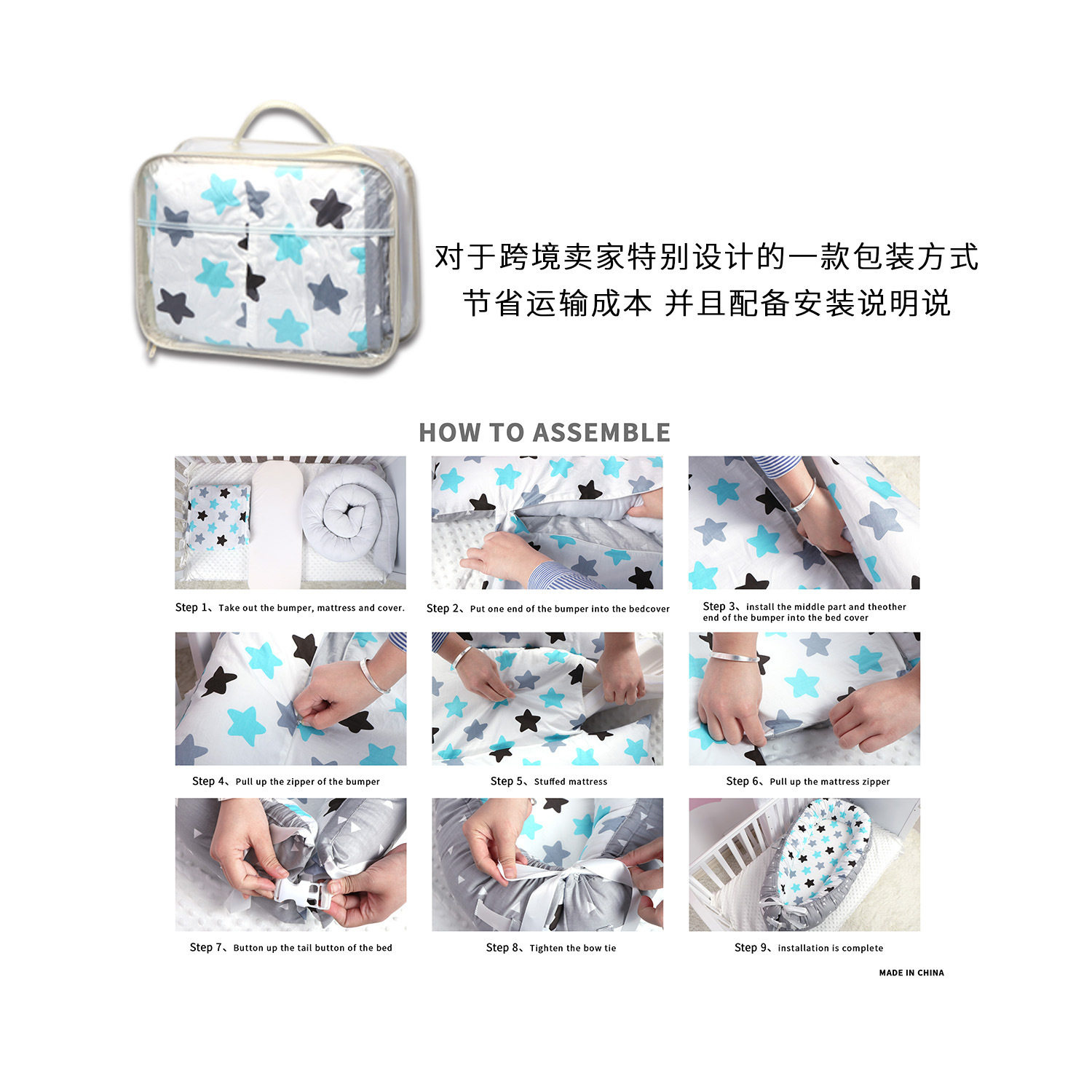 对于跨境卖家特别设计的一款包装方式
节省运输成本 并且配备安装说明说

HOW TO ASSEMBLE

Step 1、Take out the bumper, mattress and cover.

Step 2、Put one end of the bumper into the bedcover

Step 3、install the middle part and theother end of the bumper into the bed cover

Step 4、Pull up the zipper of the bumper

Step 5、Stuffed mattress

Step 6、Pull up the mattress zipper

Step 7、Button up the tail button of the bed

Step 8、Tighten the bow tie

Step 9、installation is complete

MADE IN CHINA