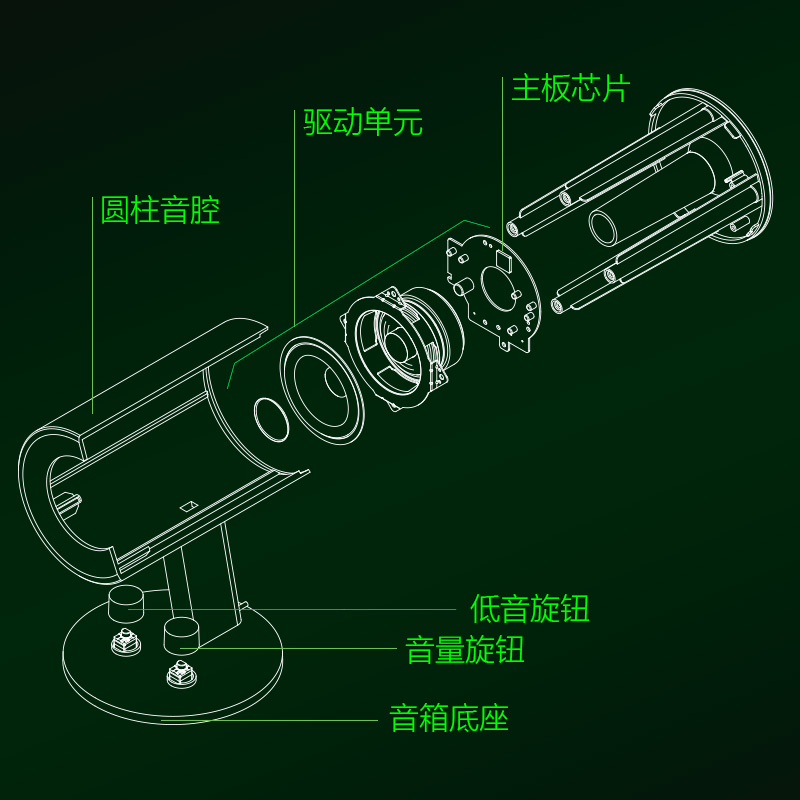 主板芯片

驱动单元

圆柱音腔

低音旋钮

音量旋钮

音箱底座