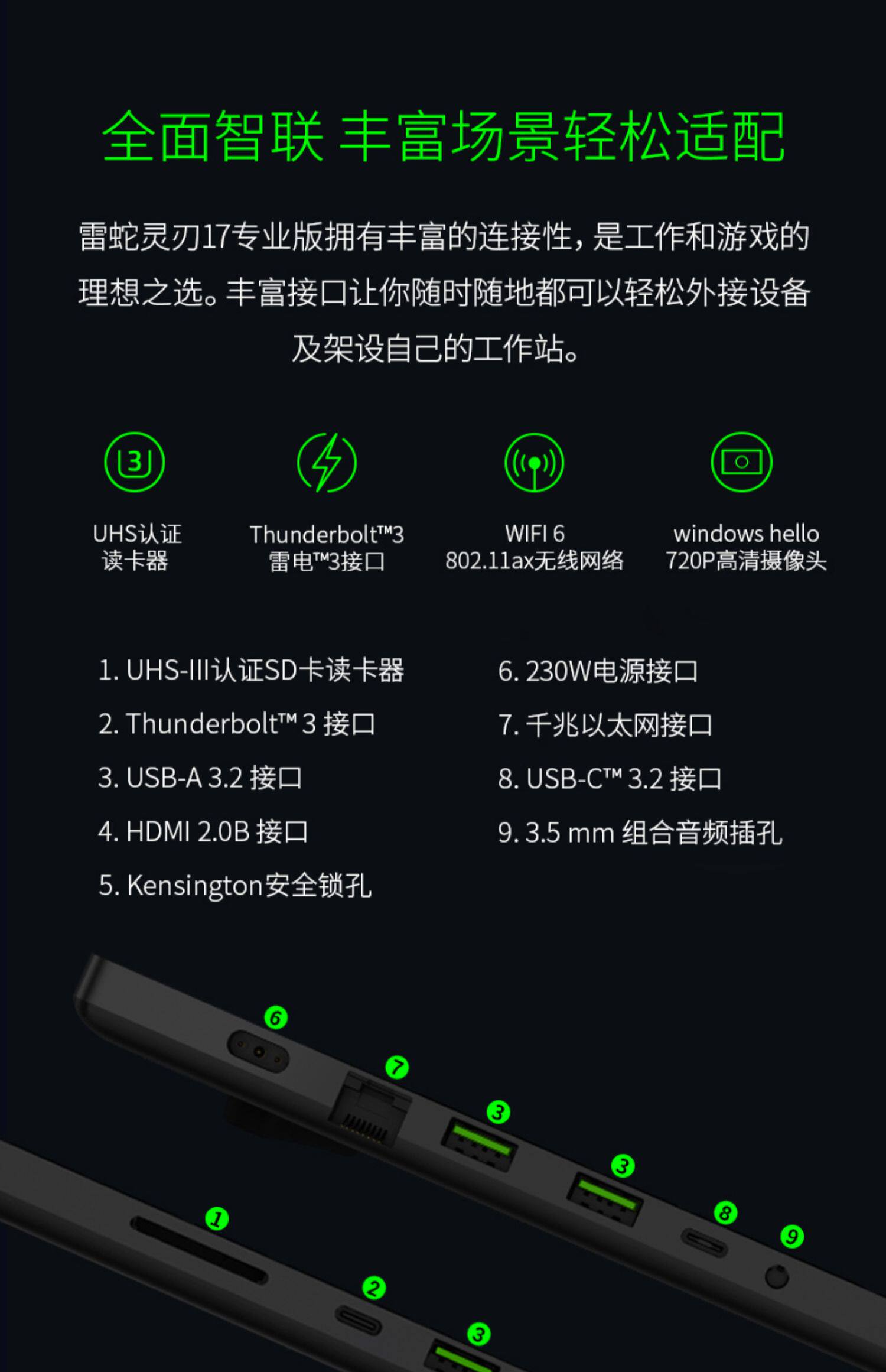 全面智联 丰富场景轻松适配

雷蛇灵刃17专业版拥有丰富的连接性，是工作和游戏的理想之选。丰富接口让你随时随地都可以轻松外接设备及架设自己的工作站。

3

UHS认证
读卡器

Thunderbolt™3
雷电™3接口

WIFI 6
802.11ax无线网络

windows hello
720P高清摄像头

1. UHS-III认证SD卡读卡器
2. Thunderbolt™ 3 接口
3. USB-A 3.2 接口
4. HDMI 2.0B 接口
5. Kensington安全锁孔

6. 230W电源接口
7. 千兆以太网接口
8. USB-C™ 3.2 接口
9. 3.5 mm 组合音频插孔

6
7
3
3
8
9
1
2
3