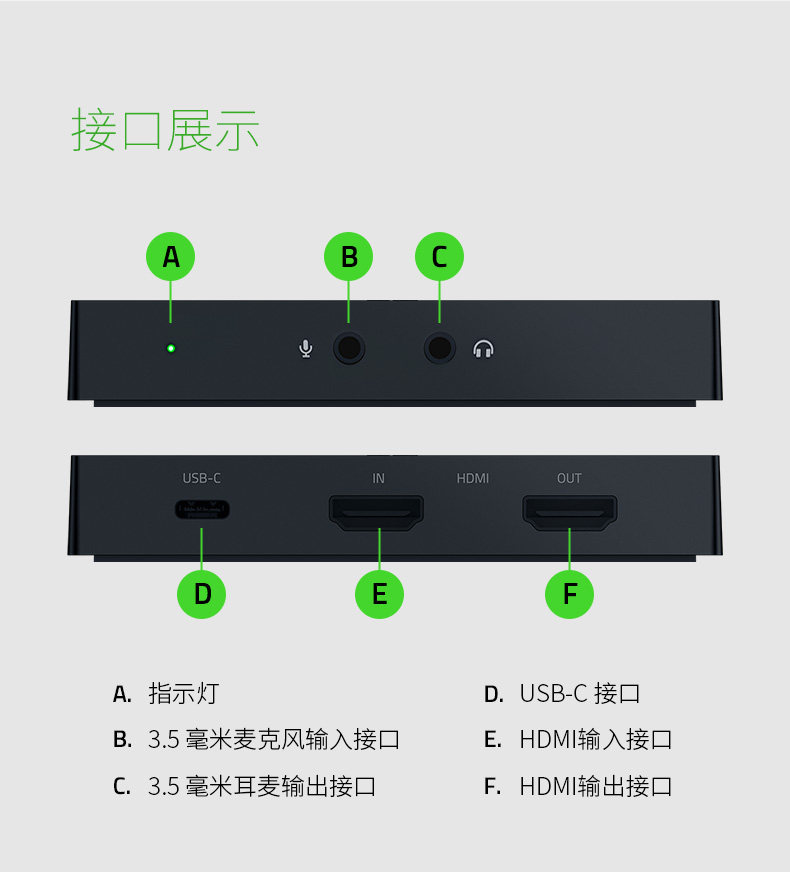 接口展示

A

B

C

USB-C

IN

HDMI

OUT

D

E

F

A. 指示灯

B. 3.5 毫米麦克风输入接口

C. 3.5 毫米耳麦输出接口

D. USB-C 接口

E. HDMI输入接口

F. HDMI输出接口